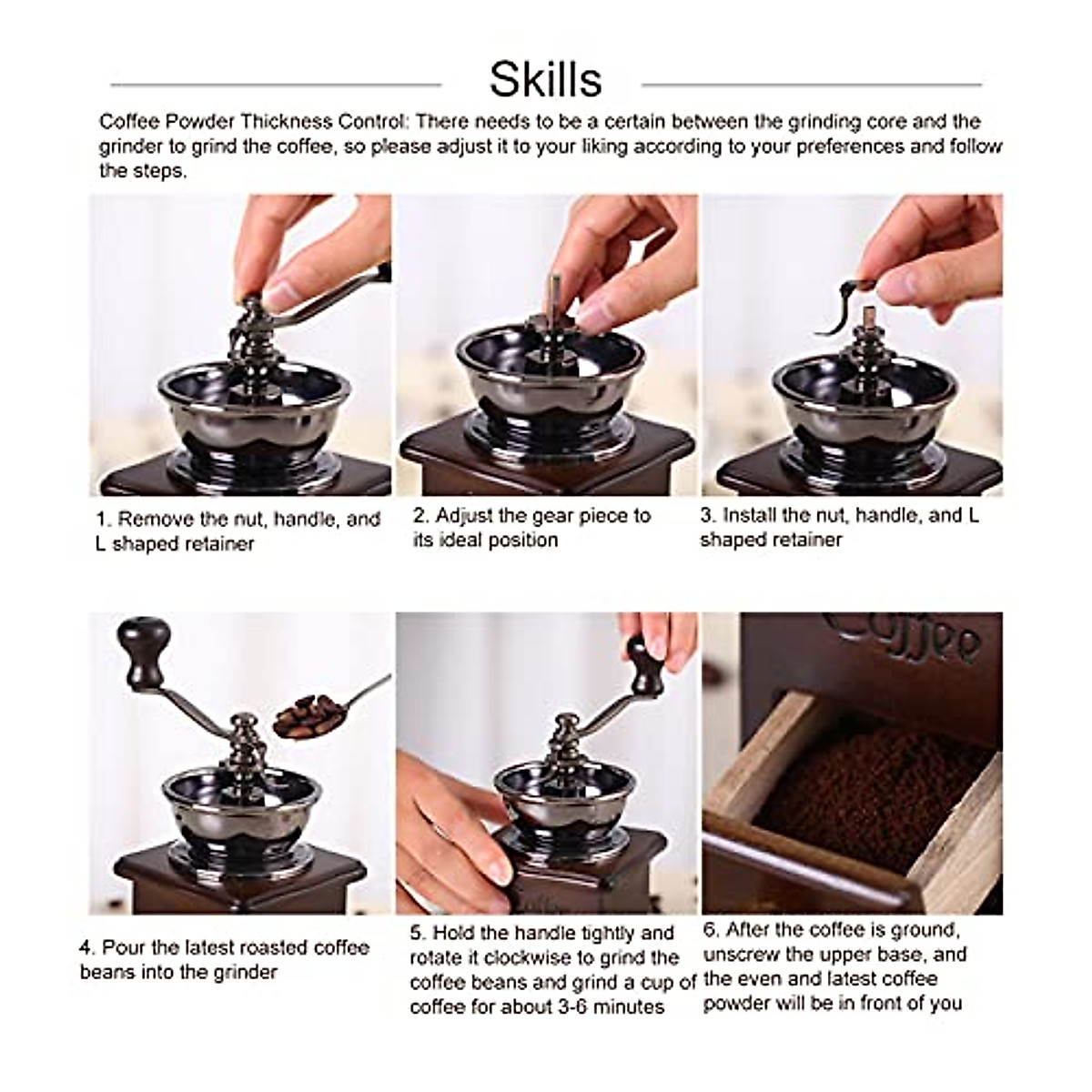 Skills

Coffee Powder Thickness Control: There needs to be a certain between the grinding core and the grinder to grind the coffee, so please adjust it to your liking according to your preferences and follow the steps.

1. Remove the nut, handle, and L shaped retainer

2. Adjust the gear piece to its ideal position

3. Install the nut, handle, and L shaped retainer

Coffee

4. Pour the latest roasted coffee beans into the grinder

5. Hold the handle tightly and rotate it clockwise to grind the coffee beans and grind a cup of coffee for about 3-6 minutes

6. After the coffee is ground, unscrew the upper base, and the even and latest coffee powder will be in front of you