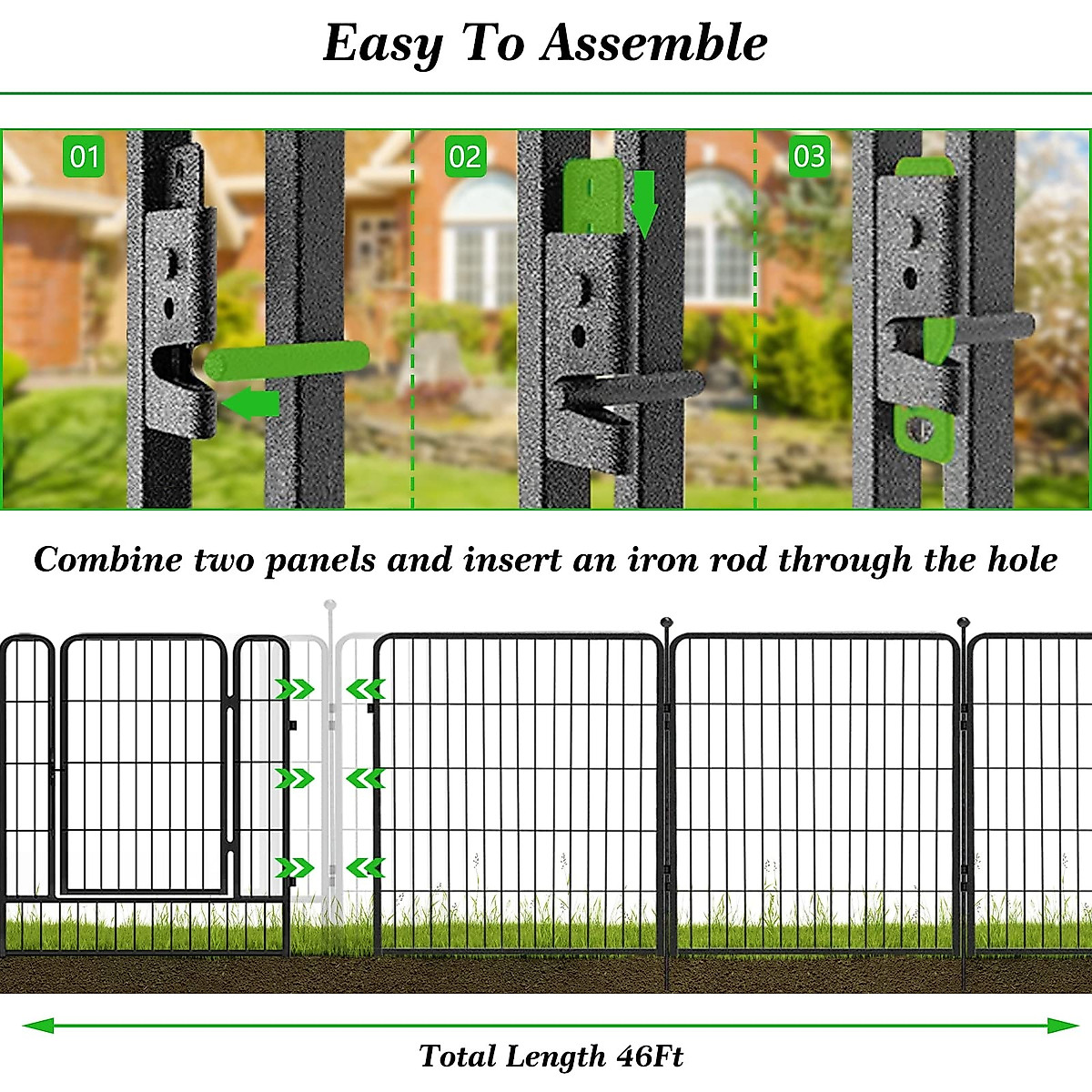 Easy To Assemble

01

02

03

Combine two panels and insert an iron rod through the hole

Total Length 46Ft