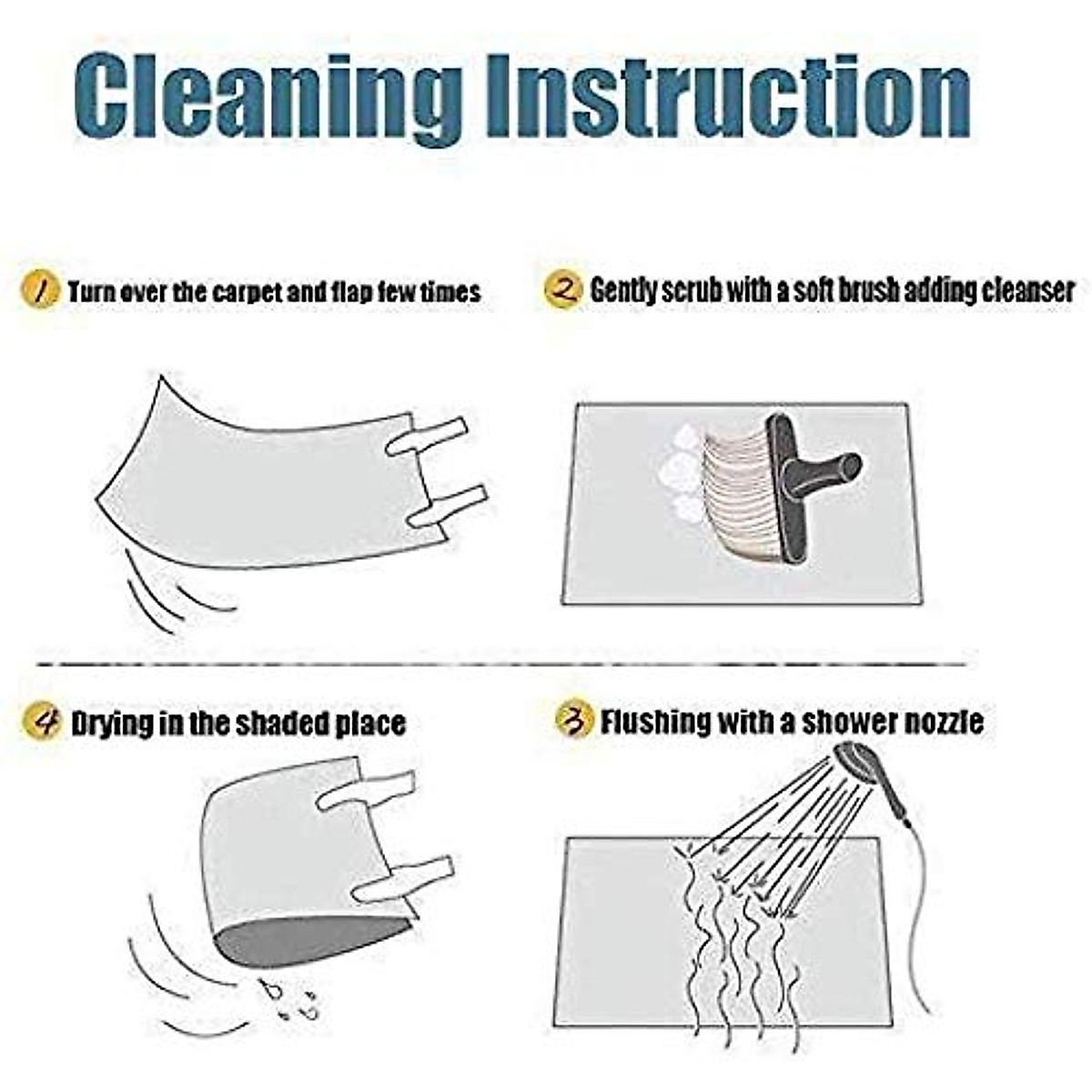 Cleaning Instruction

1 Turn over the carpet and flap few times

2 Gently scrub with a soft brush adding cleanser

4 Drying in the shaded place

3 Flushing with a shower nozzle