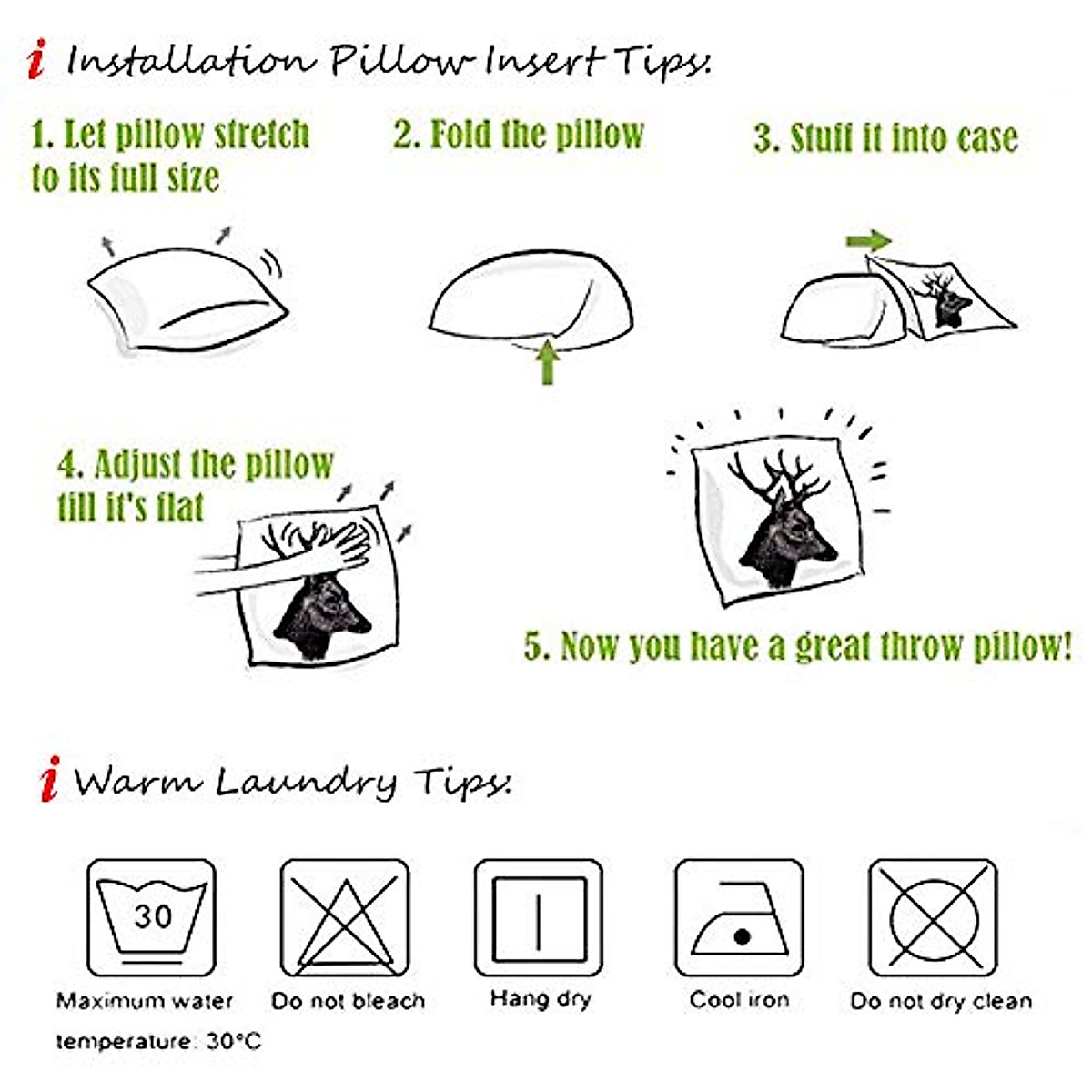 i Installation Pillow Insert Tips:

1. Let pillow stretch to its full size

2. Fold the pillow

3. Stuff it into case

4. Adjust the pillow till it's flat

5. Now you have a great throw pillow!

i Warm Laundry Tips:

30

Maximum water temperature: 30°C

Do not bleach

Hang dry

Cool iron

Do not dry clean