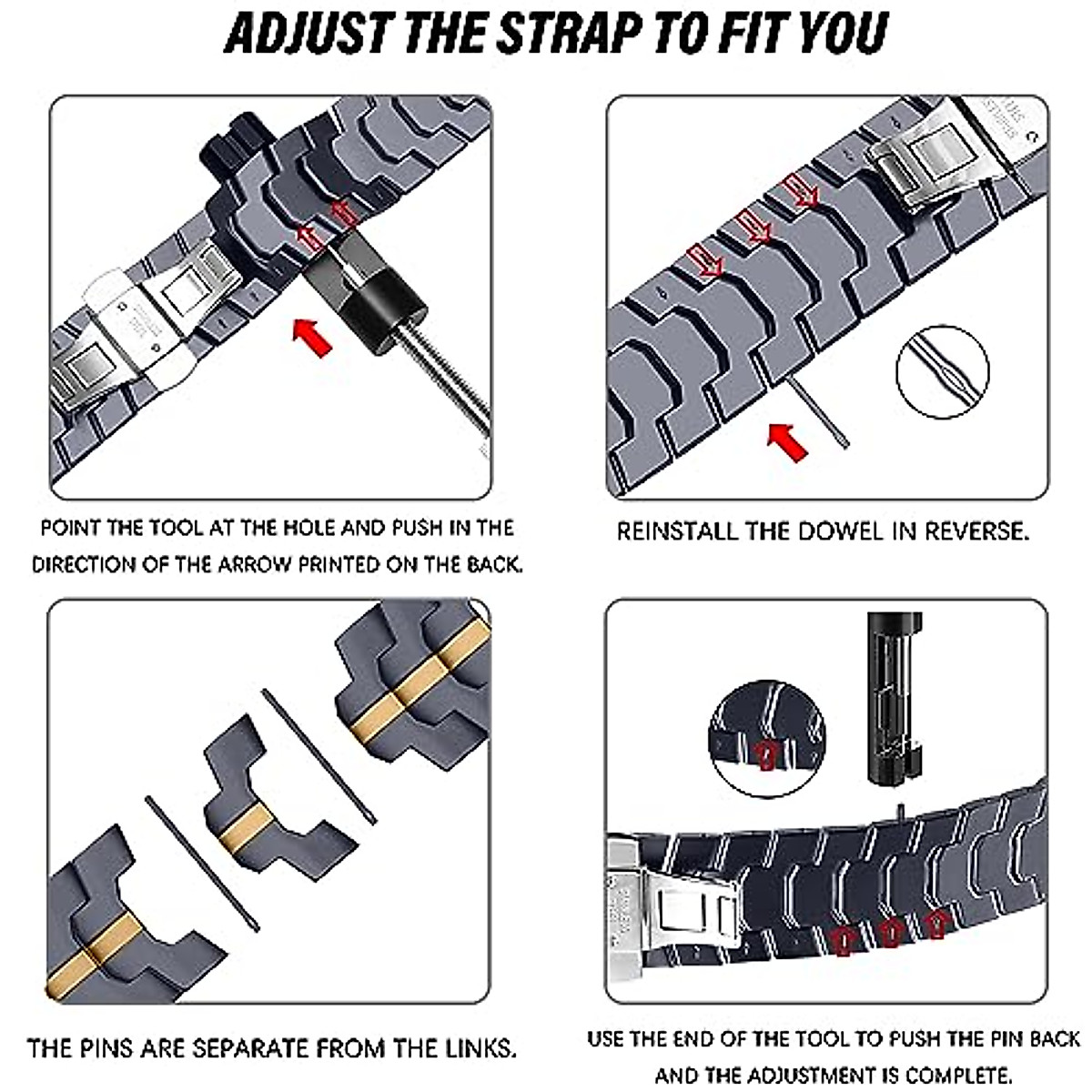 ADJUST THE STRAP TO FIT YOU

POINT THE TOOL AT THE HOLE AND PUSH IN THE DIRECTION OF THE ARROW PRINTED ON THE BACK.

REINSTALL THE DOWEL IN REVERSE.

THE PINS ARE SEPARATE FROM THE LINKS.

USE THE END OF THE TOOL TO PUSH THE PIN BACK AND THE ADJUSTMENT IS COMPLETE.