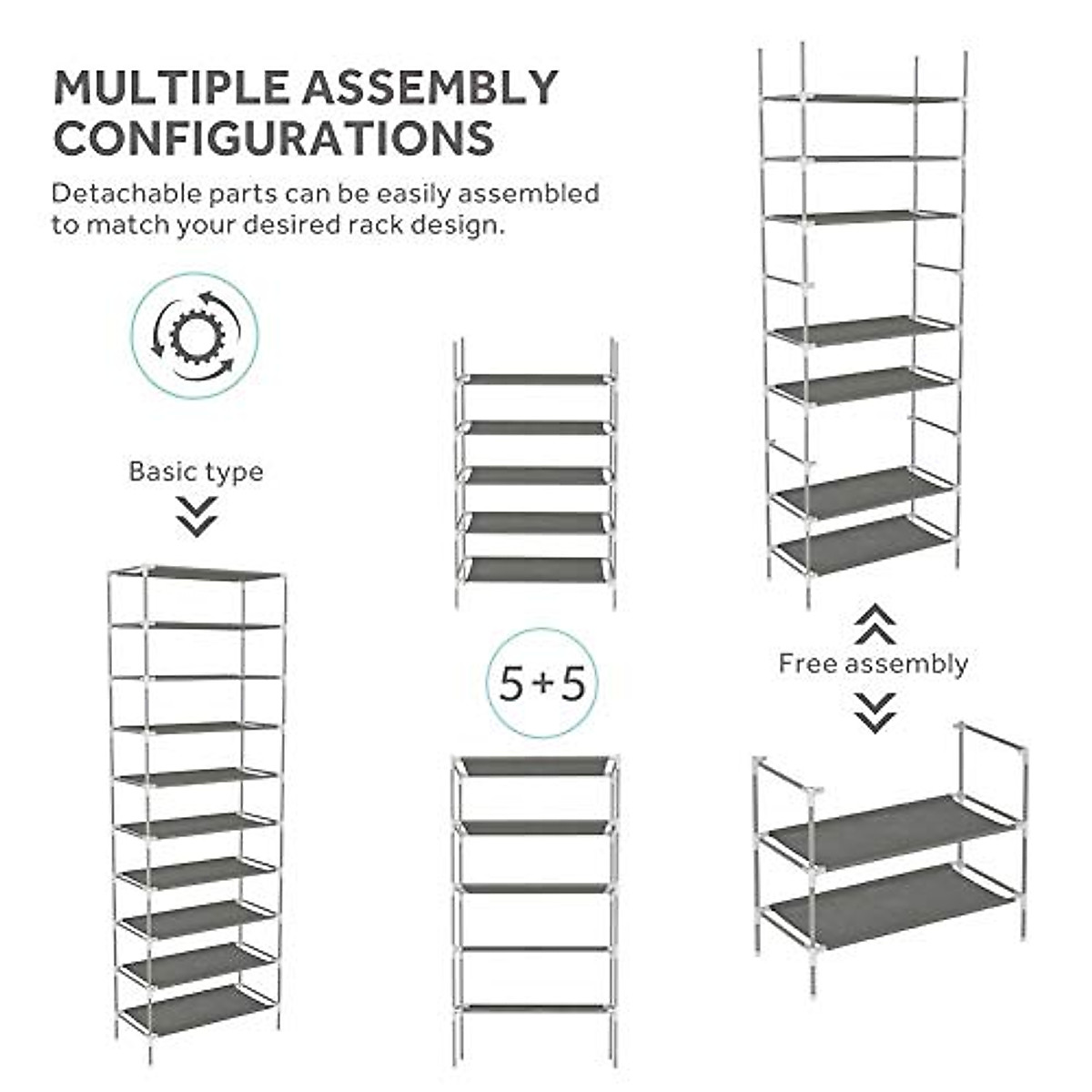 MULTIPLE ASSEMBLY CONFIGURATIONS

Detachable parts can be easily assembled to match your desired rack design.

Basic type

5+5

Free assembly