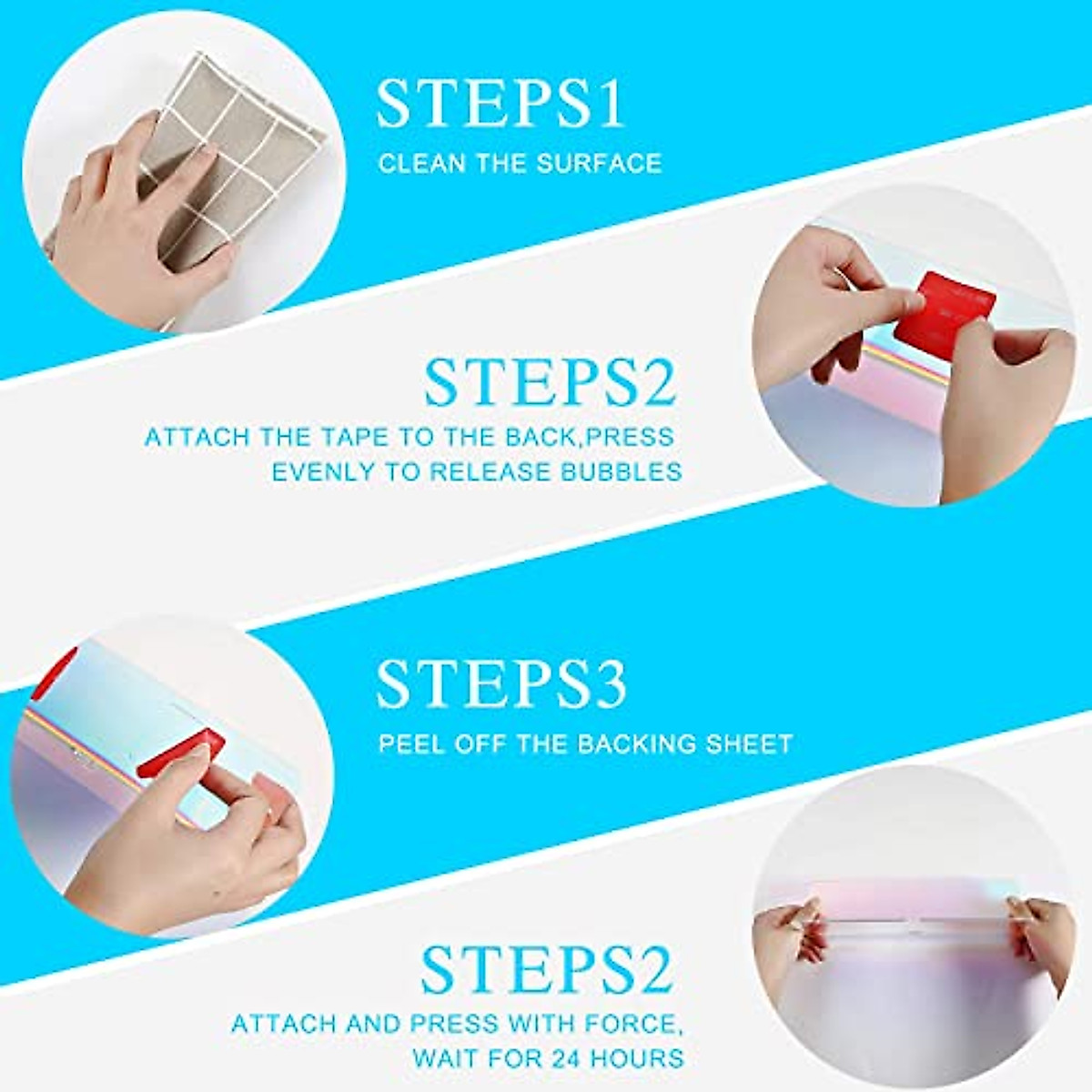 STEPS1
CLEAN THE SURFACE

STEPS2
ATTACH THE TAPE TO THE BACK,PRESS EVENLY TO RELEASE BUBBLES

STEPS3
PEEL OFF THE BACKING SHEET

STEPS2
ATTACH AND PRESS WITH FORCE, WAIT FOR 24 HOURS