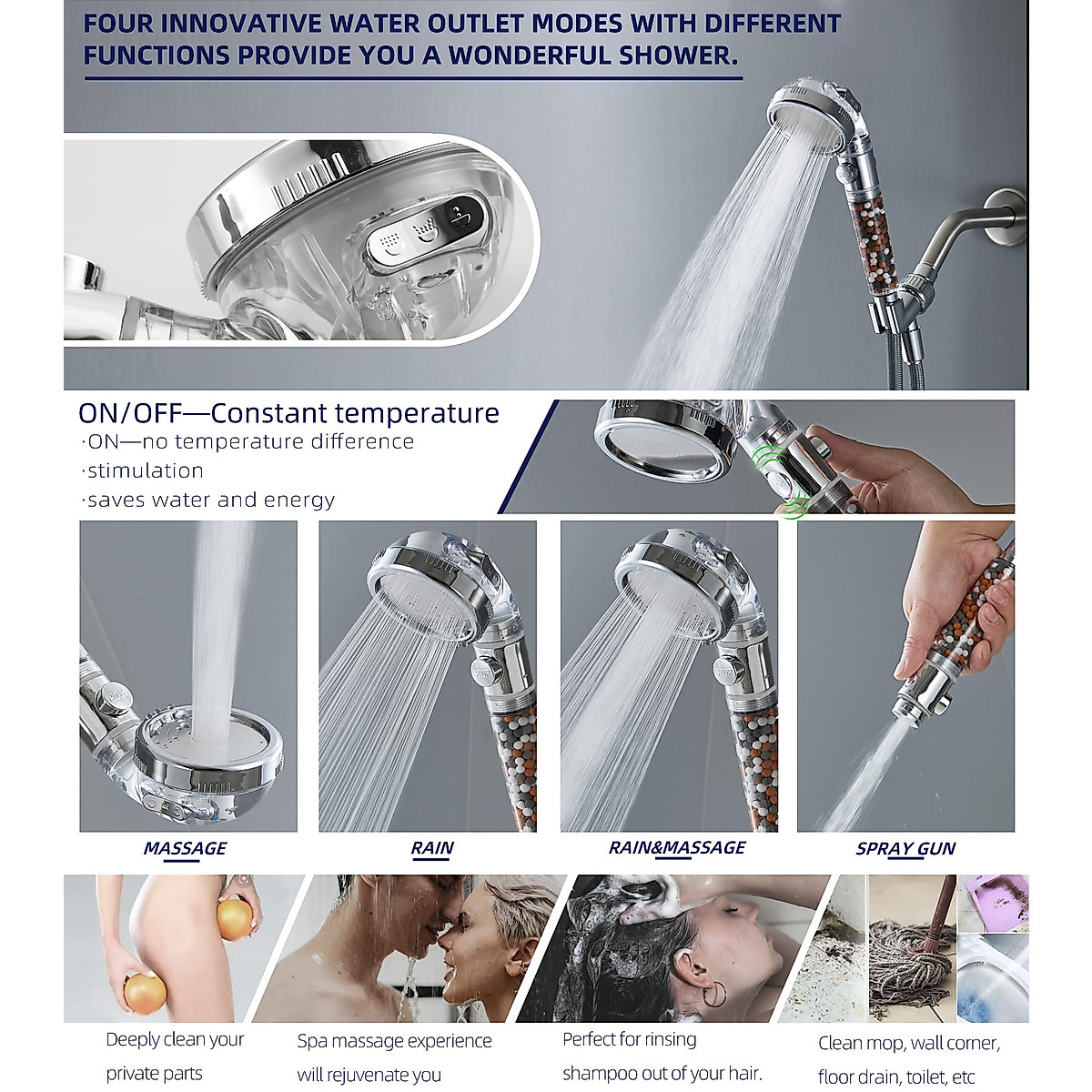 FOUR INNOVATIVE WATER OUTLET MODES WITH DIFFERENT FUNCTIONS PROVIDE YOU A WONDERFUL SHOWER.

ON/OFF—Constant temperature
·ON—no temperature difference
·stimulation
·saves water and energy

MASSAGE

RAIN

RAIN&MASSAGE

SPRAY GUN

Deeply clean your private parts

Spa massage experience will rejuvenate you

Perfect for rinsing shampoo out of your hair.

Clean mop, wall corner, floor drain, toilet, etc