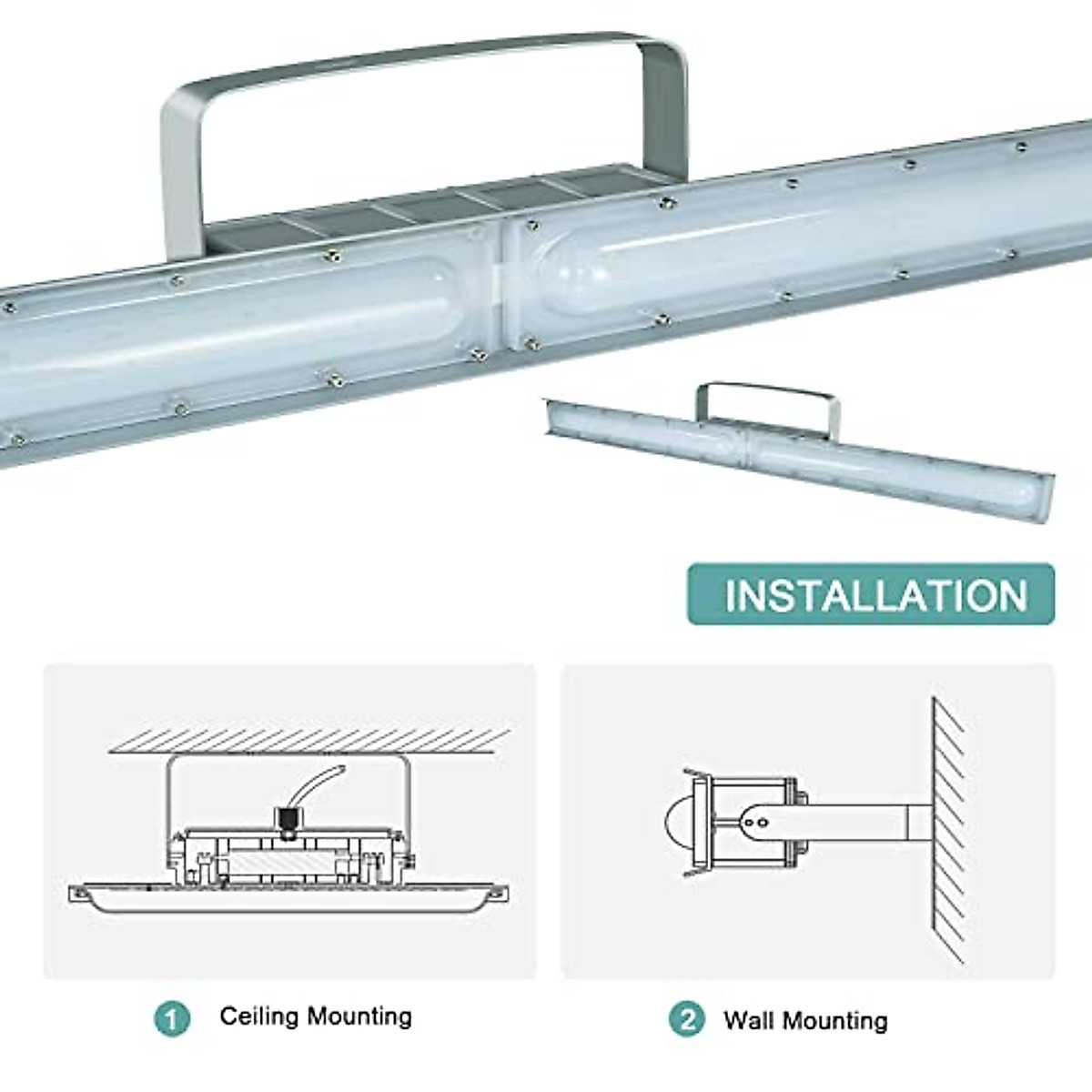 INSTALLATION

1 Ceiling Mounting

2 Wall Mounting