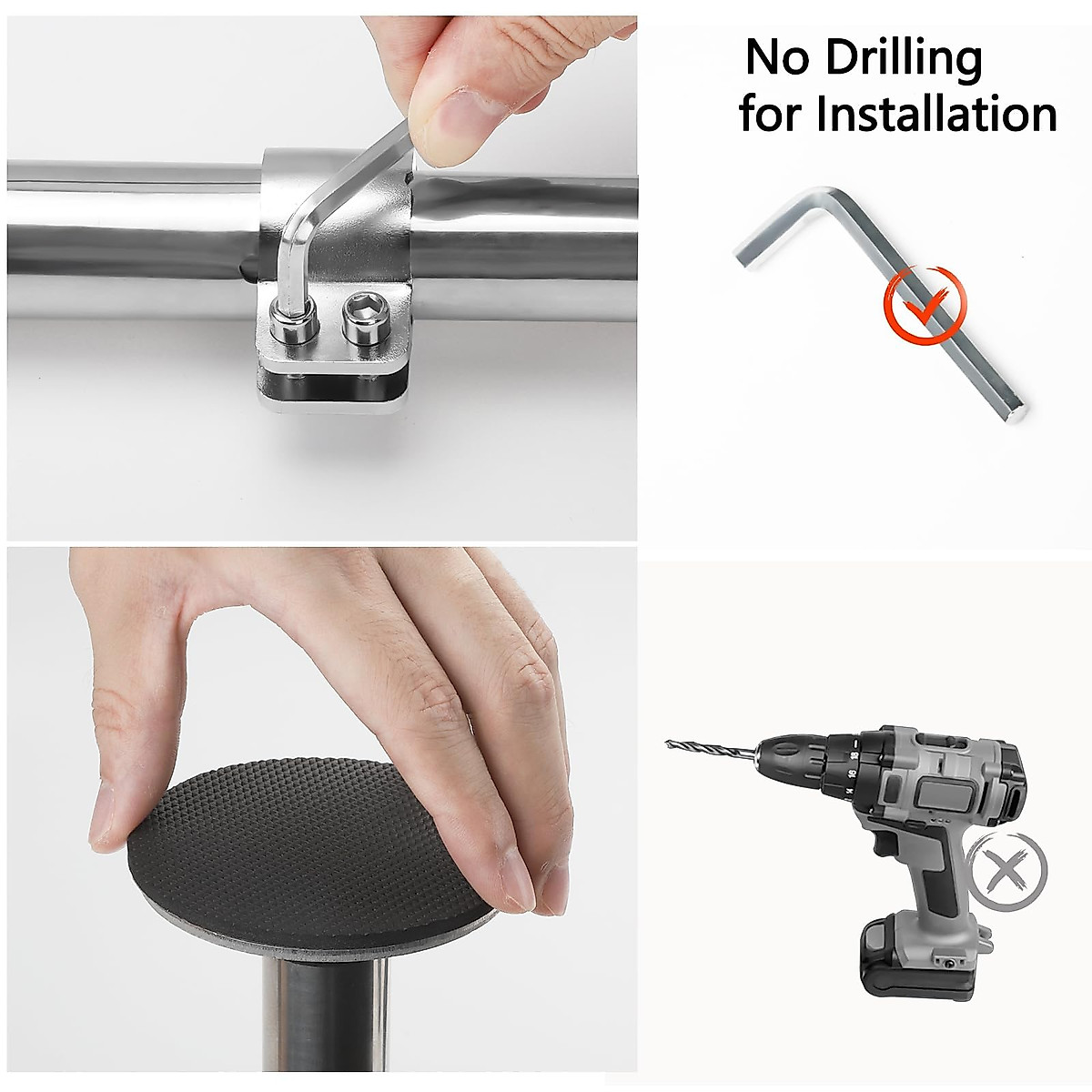 No Drilling
for Installation