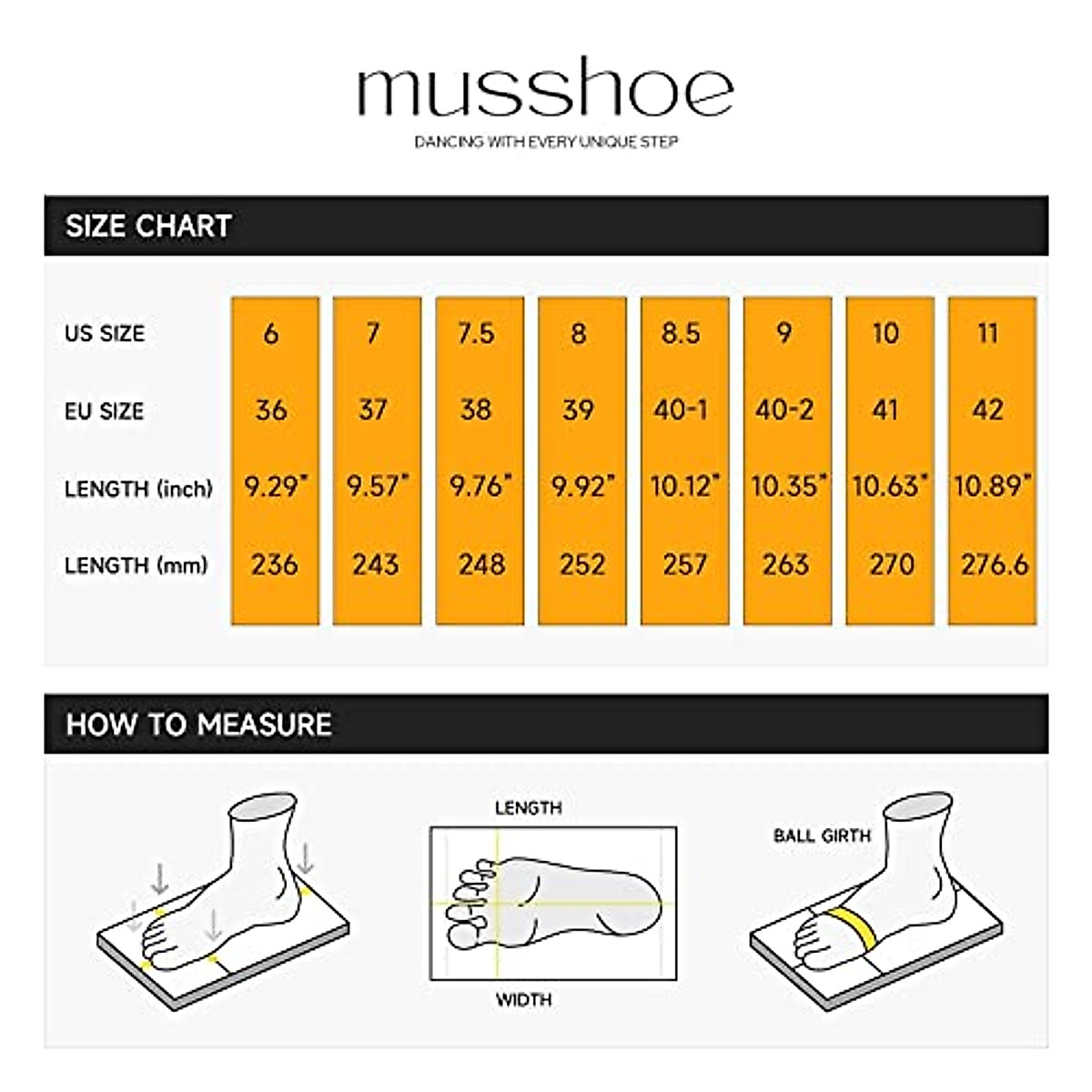 musshoe

DANCING WITH EVERY UNIQUE STEP

SIZE CHART

| US SIZE | 6 | 7 | 7.5 | 8 | 8.5 | 9 | 10 | 11 |
|---|---|---|---|---|---|---|---|---|
| EU SIZE | 36 | 37 | 38 | 39 | 40-1 | 40-2 | 41 | 42 |
| LENGTH (inch) | 9.29" | 9.57" | 9.76" | 9.92" | 10.12" | 10.35" | 10.63" | 10.89" |
| LENGTH (mm) | 236 | 243 | 248 | 252 | 257 | 263 | 270 | 276.6 |

HOW TO MEASURE

LENGTH

WIDTH

BALL GIRTH