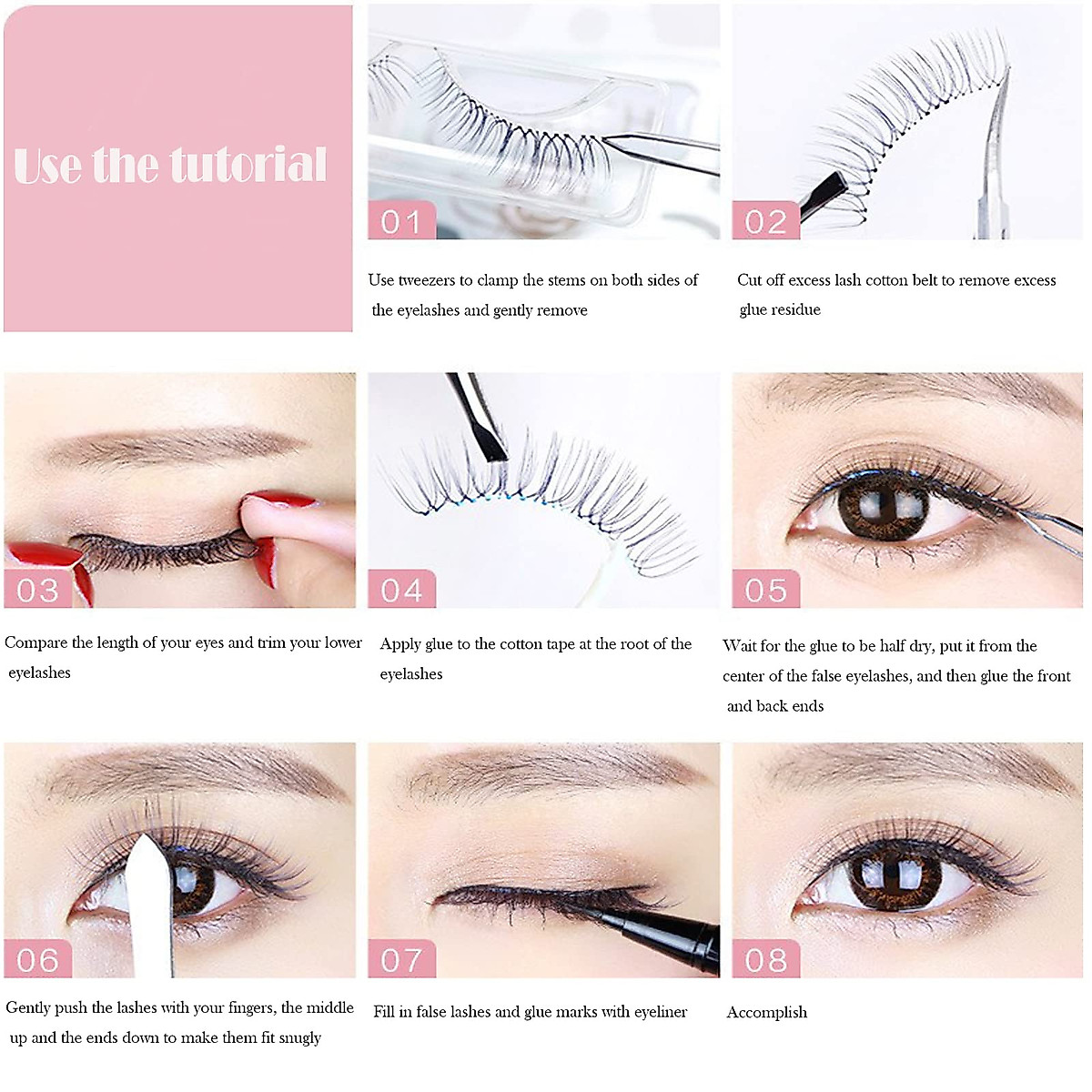 Use the tutorial

01

Use tweezers to clamp the stems on both sides of the eyelashes and gently remove

02

Cut off excess lash cotton belt to remove excess glue residue

03

Compare the length of your eyes and trim your lower eyelashes

04

Apply glue to the cotton tape at the root of the eyelashes

05

Wait for the glue to be half dry, put it from the center of the false eyelashes, and then glue the front and back ends

06

Gently push the lashes with your fingers, the middle up and the ends down to make them fit snugly

07

Fill in false lashes and glue marks with eyeliner

08

Accomplish