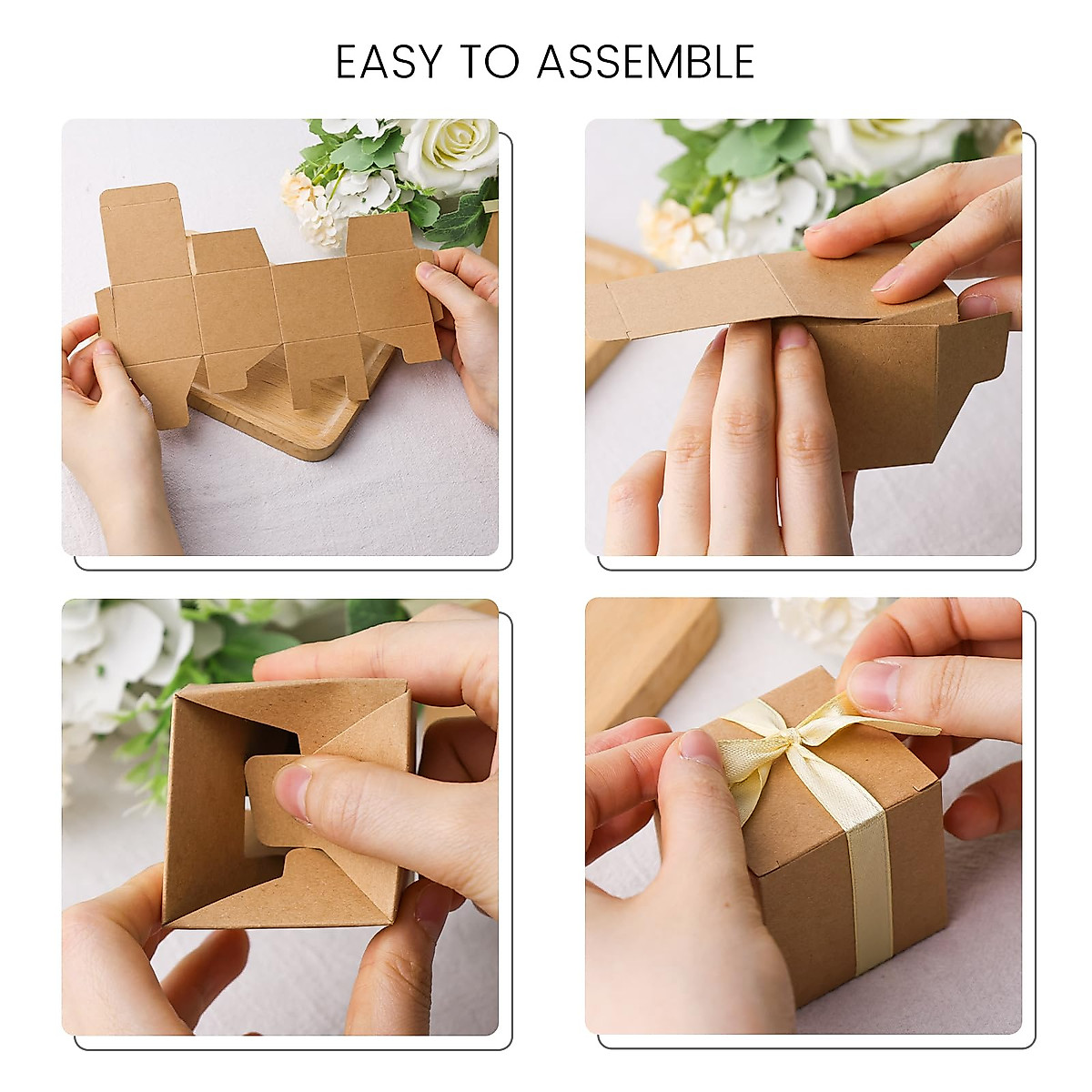 EASY TO ASSEMBLE