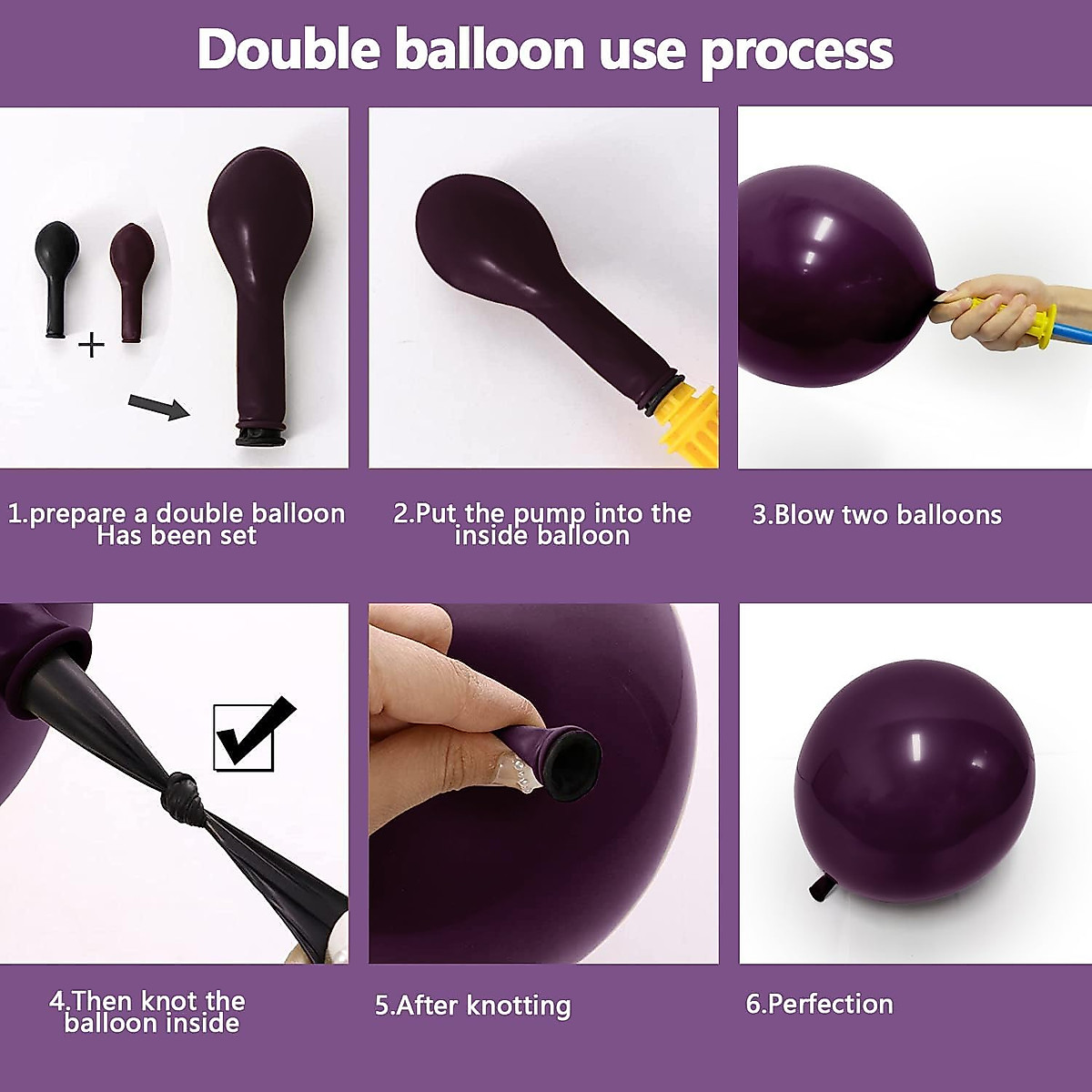 Double balloon use process

+

1.prepare a double balloon Has been set

2.Put the pump into the inside balloon

3.Blow two balloons

4.Then knot the balloon inside

5.After knotting

6.Perfection