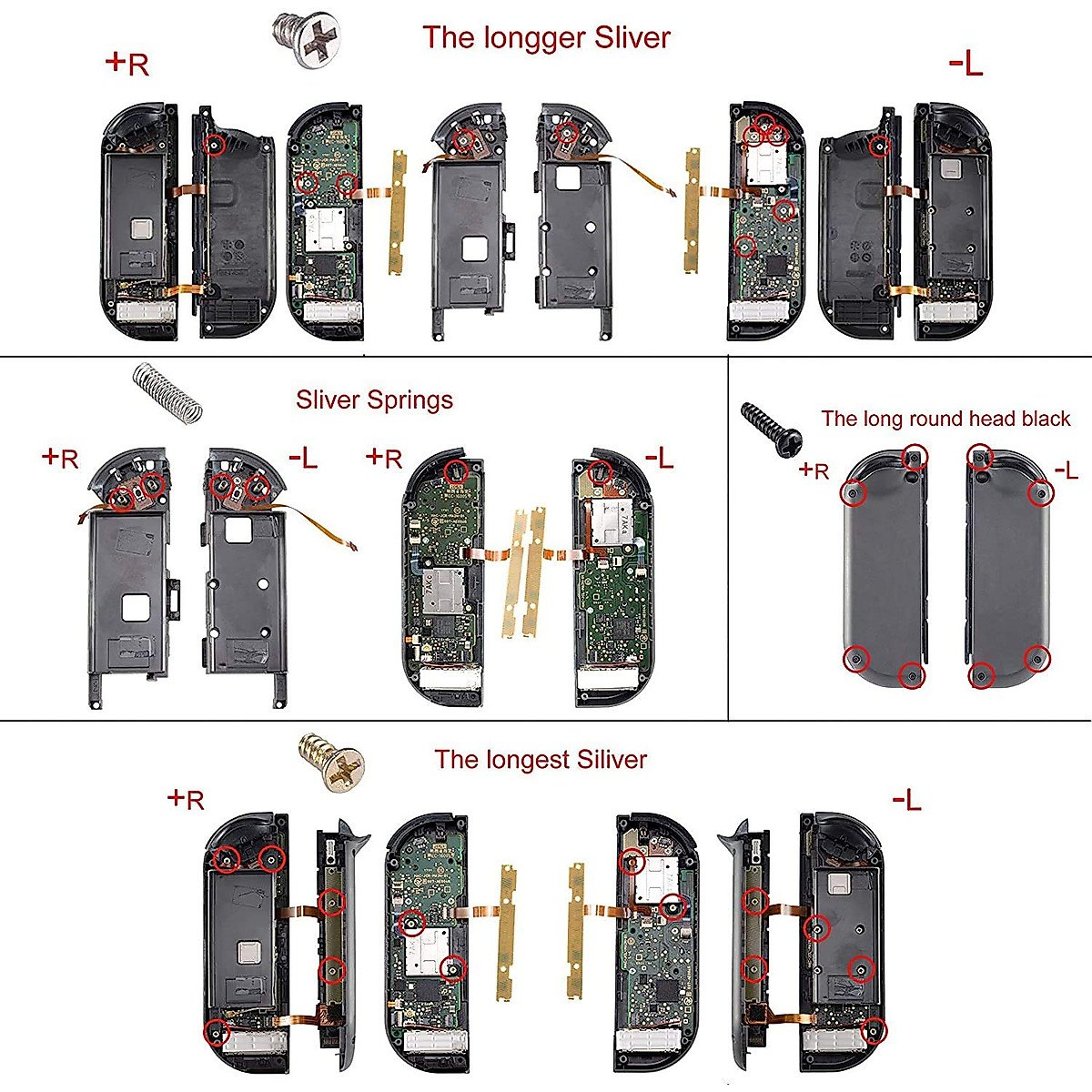 The longger Sliver

+R

-L

Sliver Springs

+R

-L

+R

-L

The long round head black

+R

-L

The longest Siliver

+R

-L