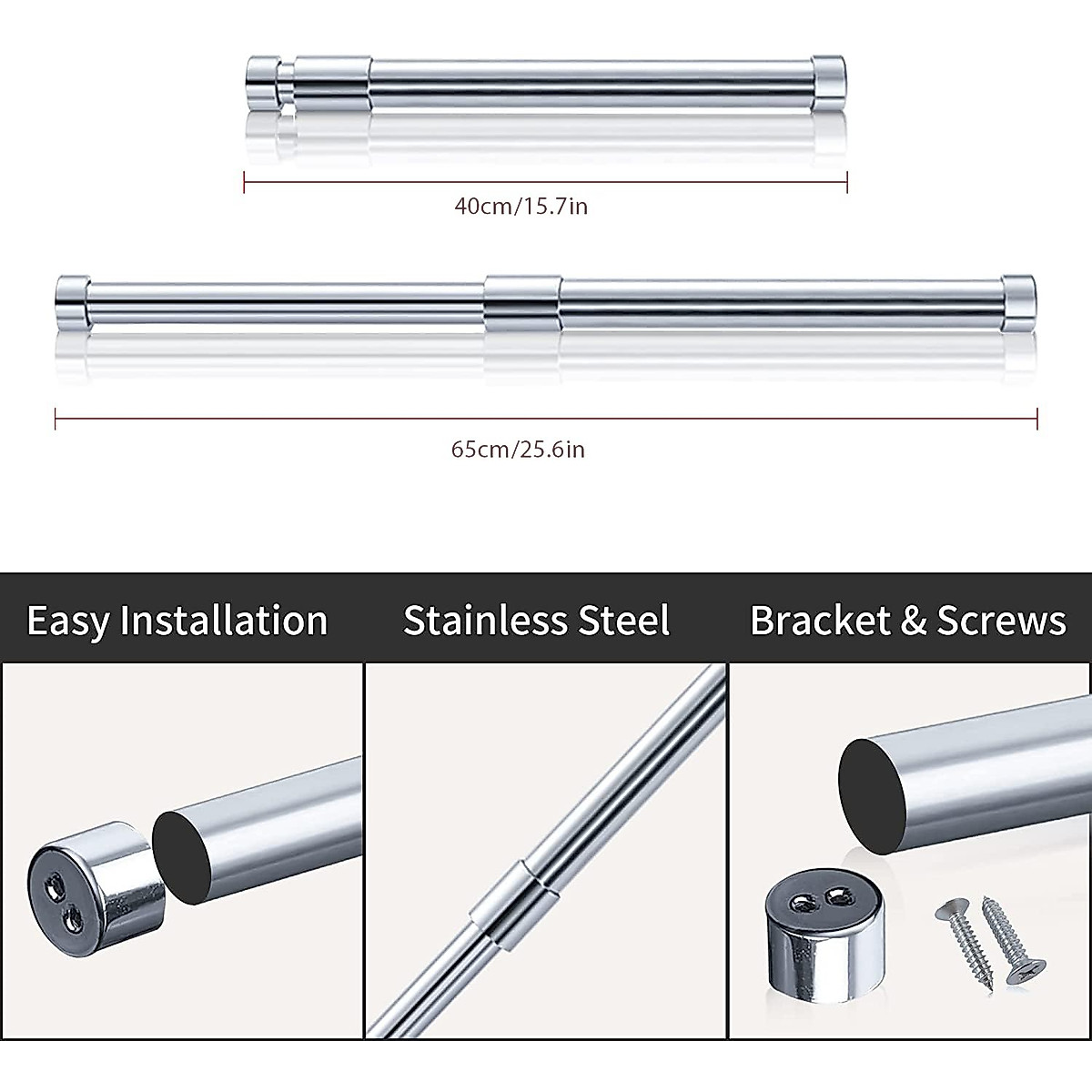 40cm/15.7in

65cm/25.6in

Easy Installation

Stainless Steel

Bracket & Screws