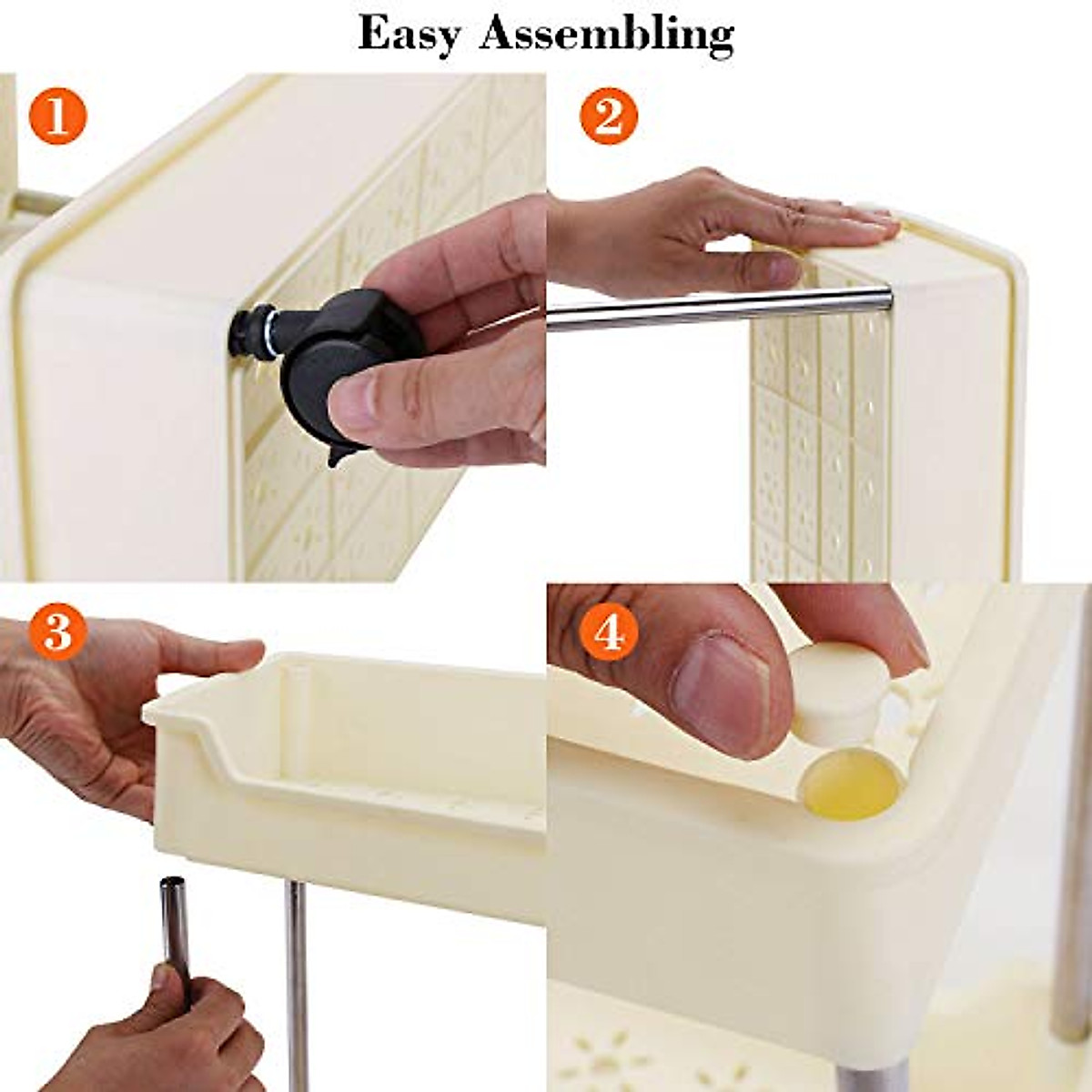 Easy Assembling

1

2

3

4