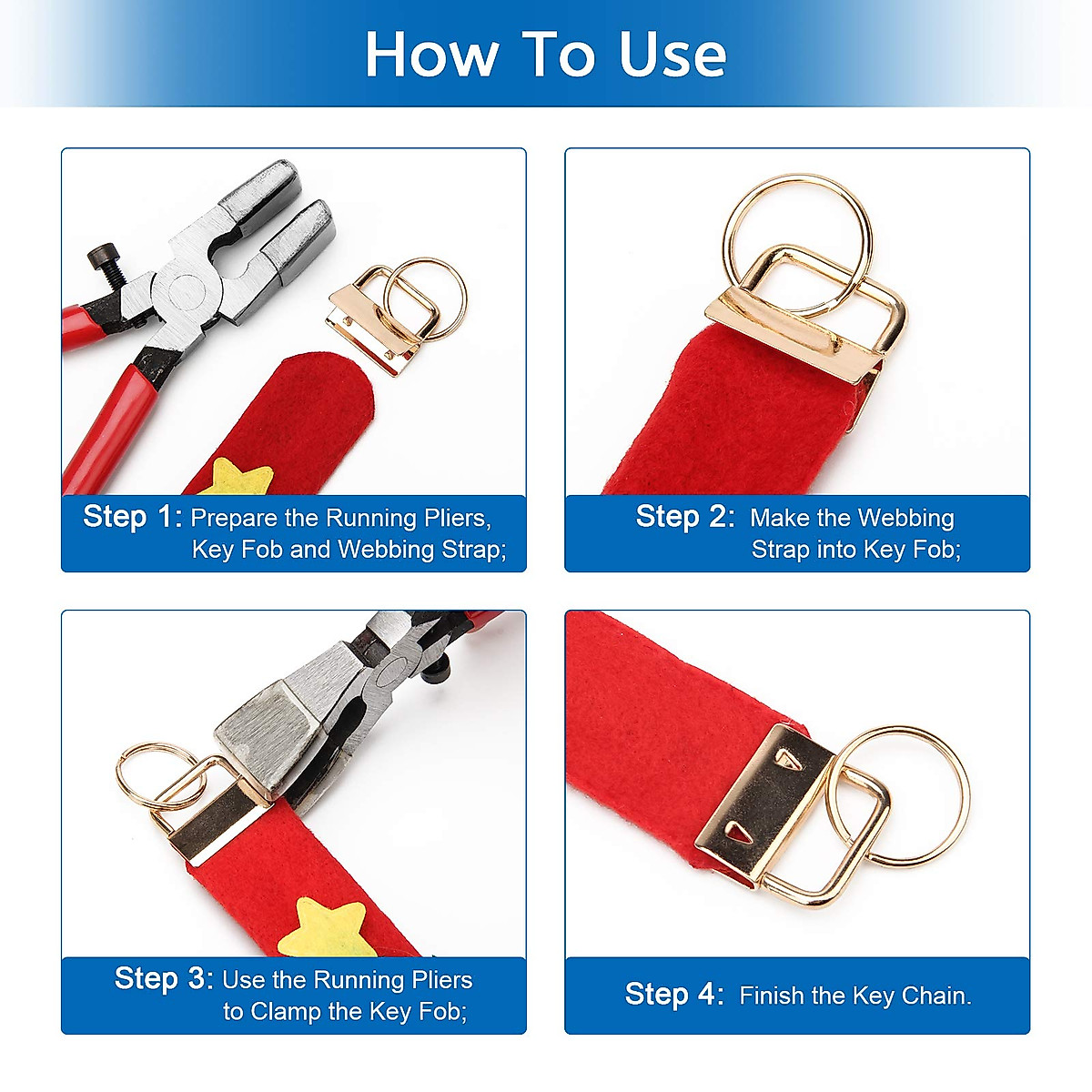 How To Use

Step 1: Prepare the Running Pliers, Key Fob and Webbing Strap;

Step 2: Make the Webbing Strap into Key Fob;

Step 3: Use the Running Pliers to Clamp the Key Fob;

Step 4: Finish the Key Chain.