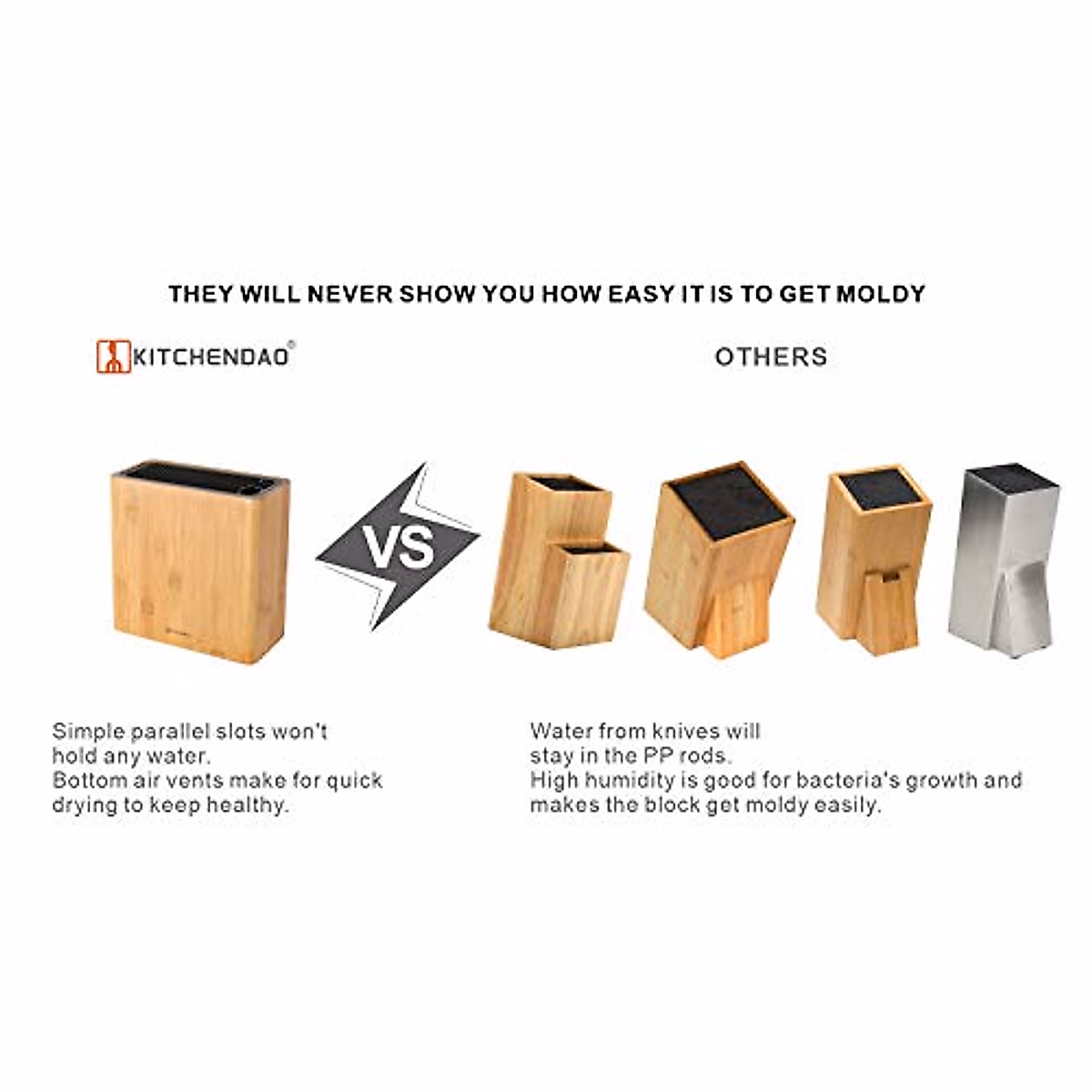 THEY WILL NEVER SHOW YOU HOW EASY IT IS TO GET MOLDY

KITCHENDAO®

OTHERS

VS

Simple parallel slots won't hold any water.
Bottom air vents make for quick drying to keep healthy.

Water from knives will stay in the PP rods.
High humidity is good for bacteria's growth and makes the block get moldy easily.