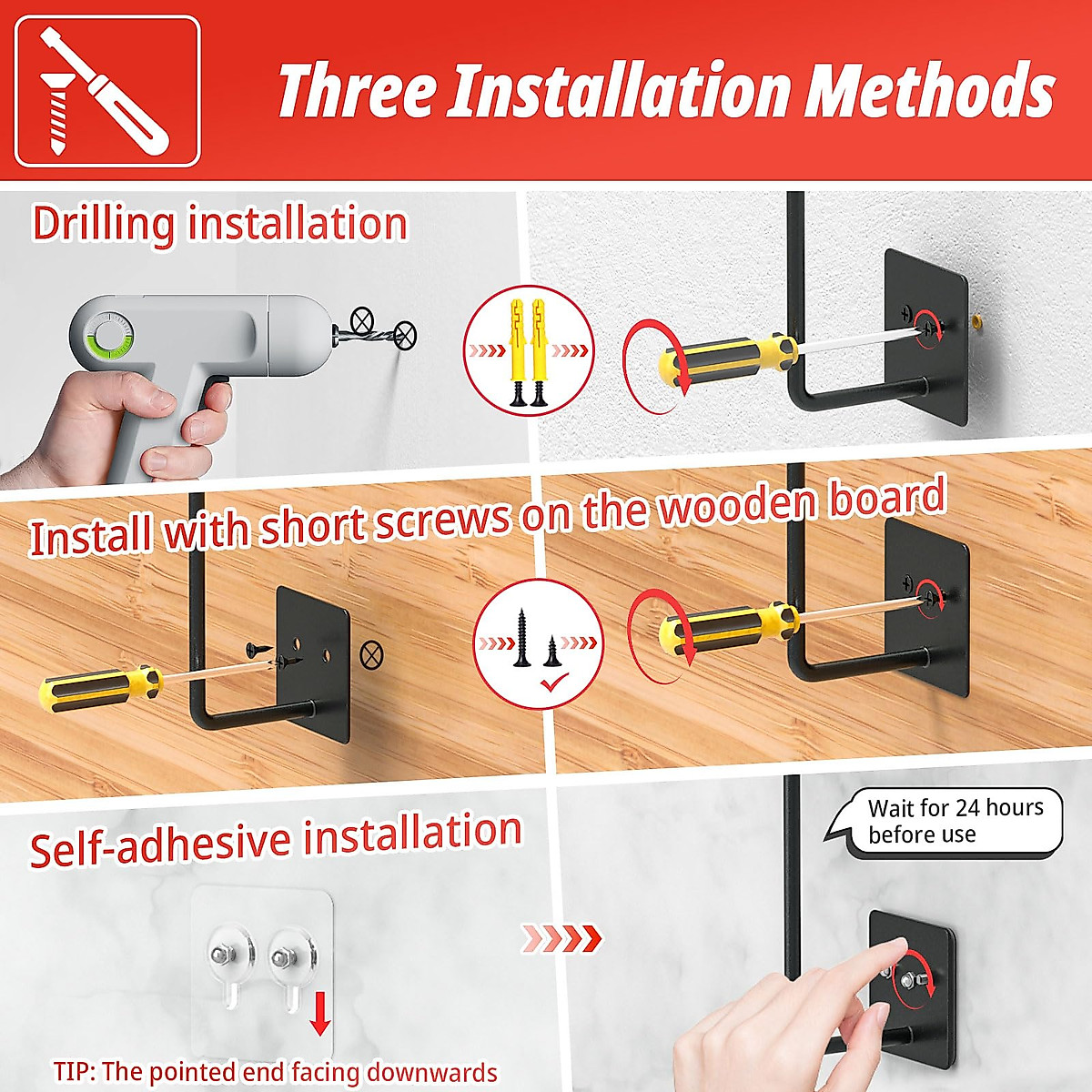 Three Installation Methods

Drilling installation

Install with short screws on the wooden board

Self-adhesive installation

Wait for 24 hours before use

TIP: The pointed end facing downwards