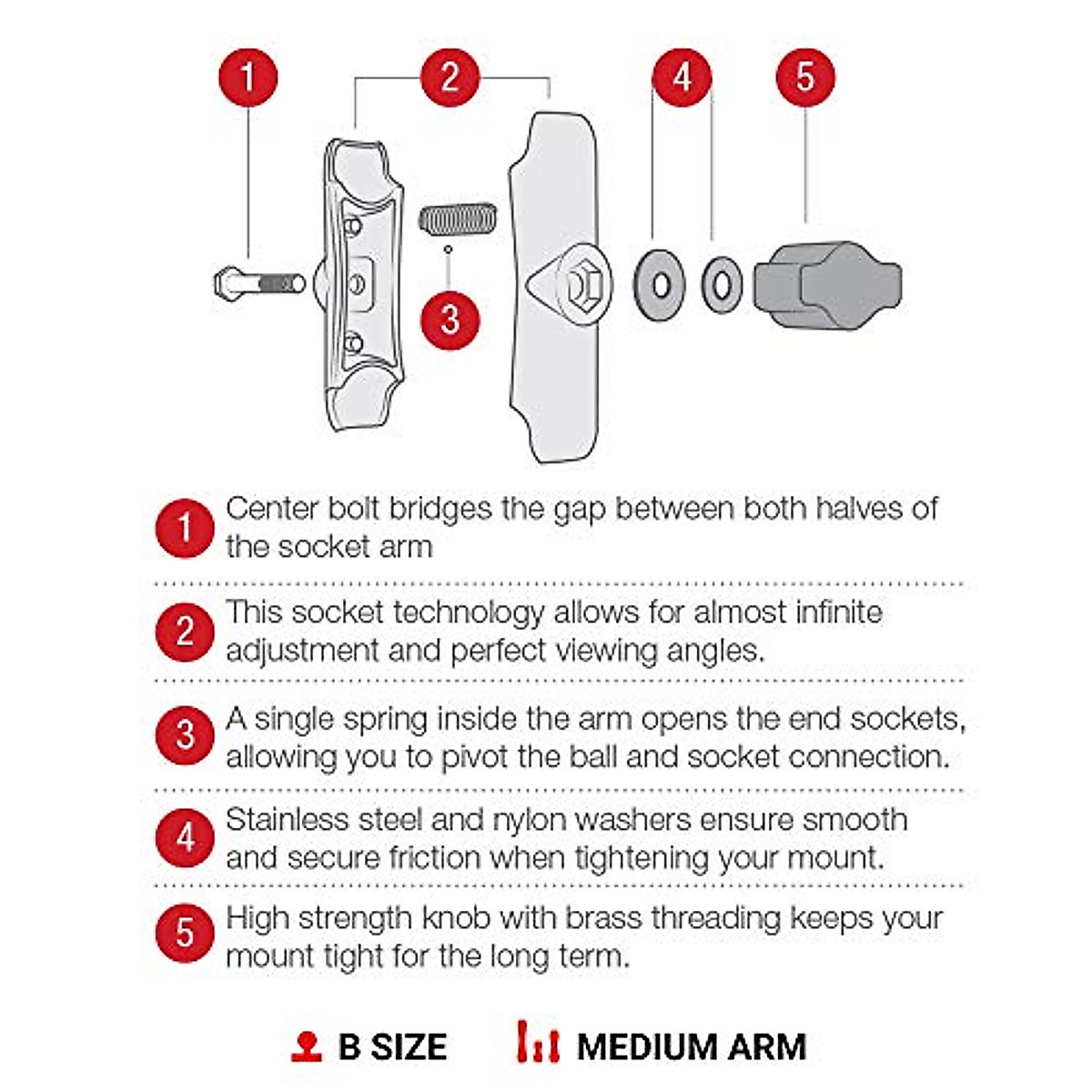 1 2 4 5

3

1 Center bolt bridges the gap between both halves of the socket arm

2 This socket technology allows for almost infinite adjustment and perfect viewing angles.

3 A single spring inside the arm opens the end sockets, allowing you to pivot the ball and socket connection.

4 Stainless steel and nylon washers ensure smooth and secure friction when tightening your mount.

5 High strength knob with brass threading keeps your mount tight for the long term.

B SIZE MEDIUM ARM