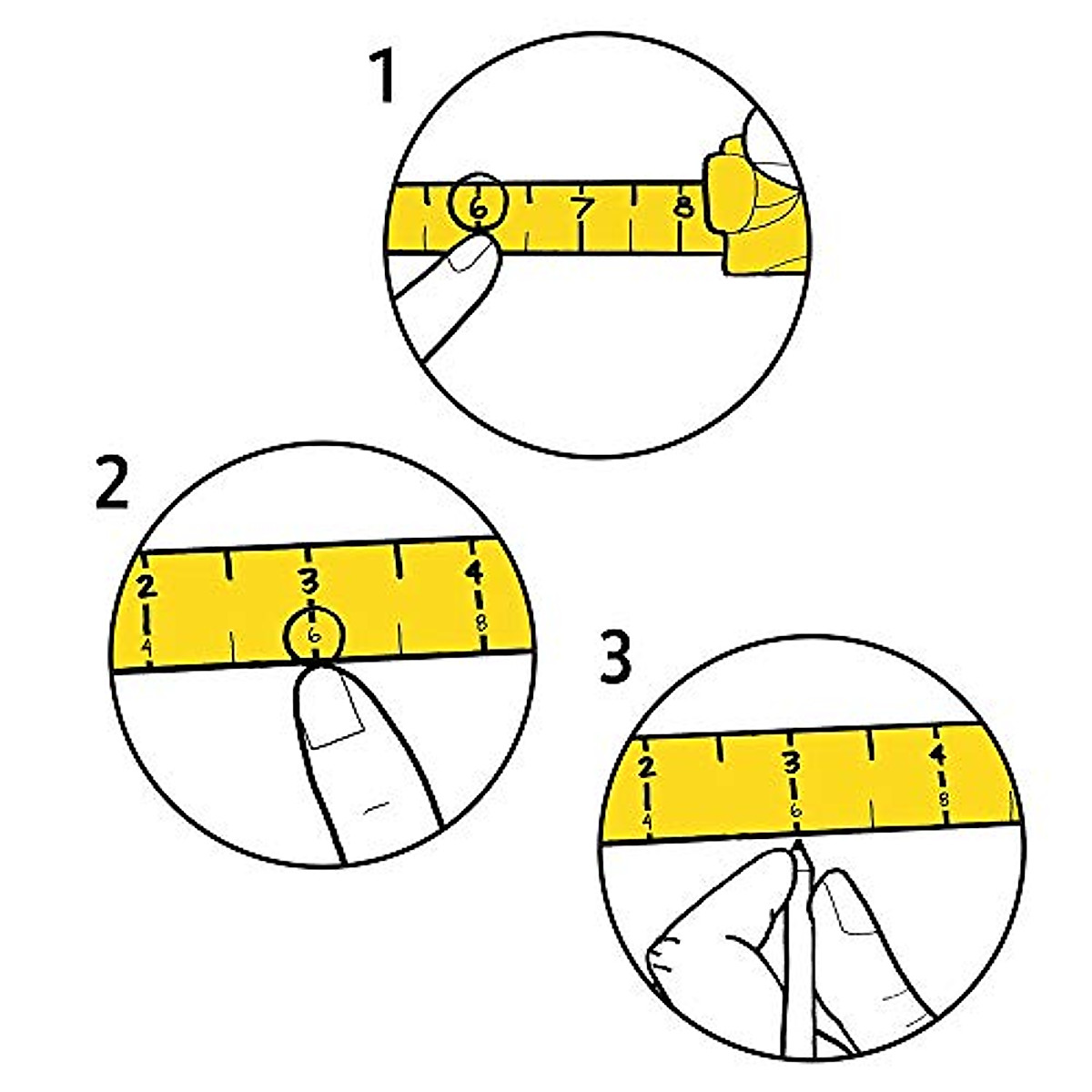 1

6 7 8

2

2 3 4
4 6 8

3

2 3 4
4 6 8