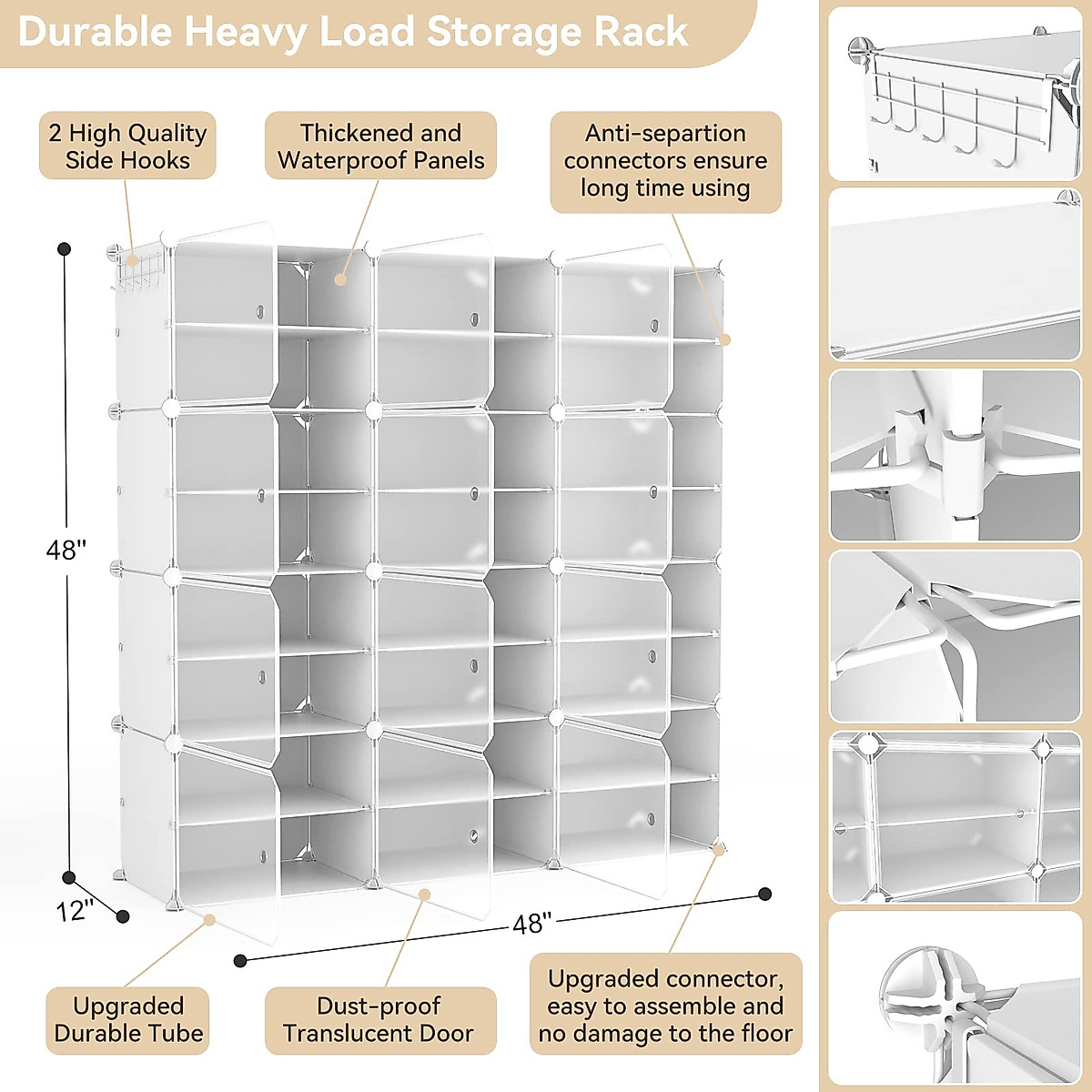 Durable Heavy Load Storage Rack

2 High Quality Side Hooks

Thickened and Waterproof Panels

Anti-separtion connectors ensure long time using

48"

12"

48"

Upgraded Durable Tube

Dust-proof Translucent Door

Upgraded connector, easy to assemble and no damage to the floor