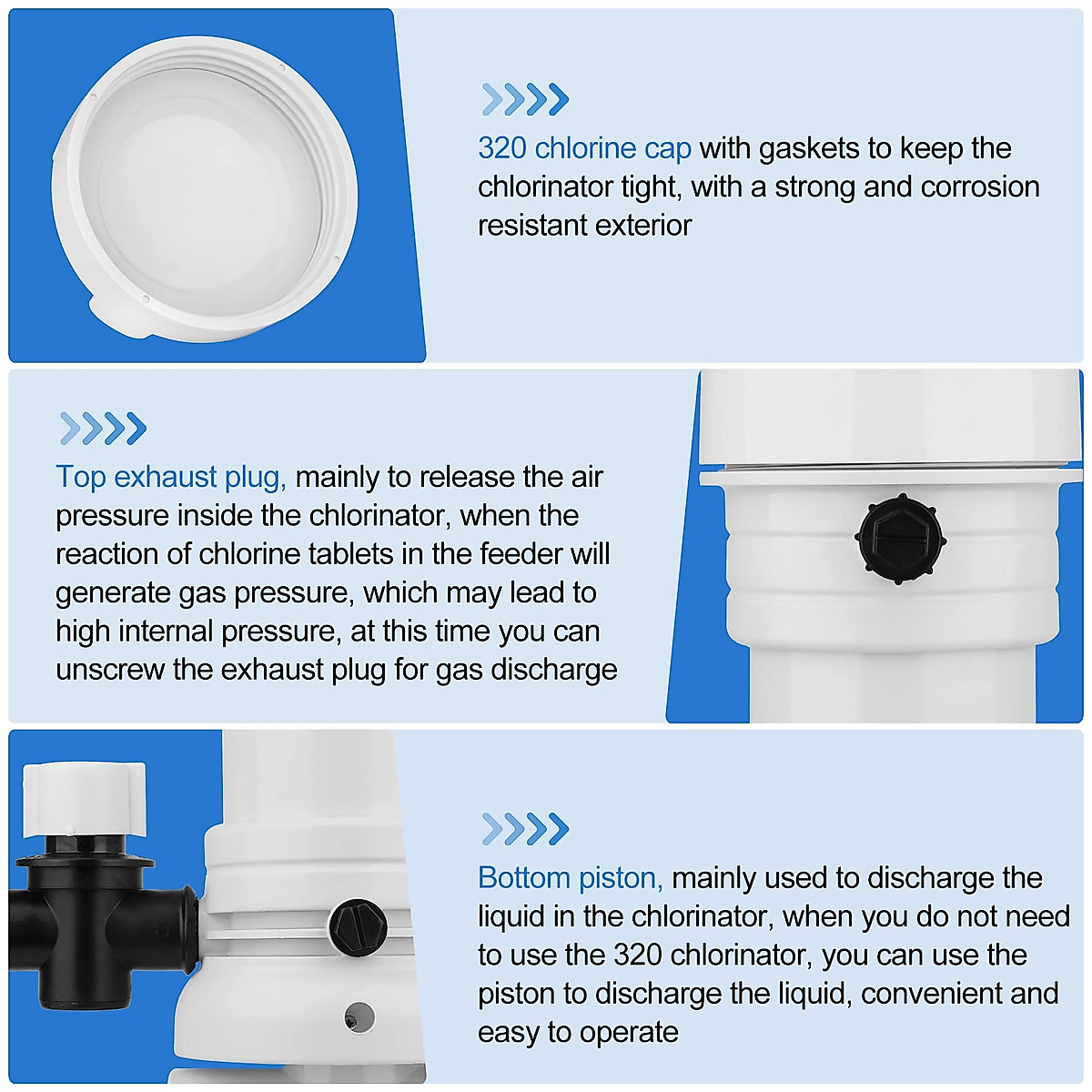 320 chlorine cap with gaskets to keep the chlorinator tight, with a strong and corrosion resistant exterior

Top exhaust plug, mainly to release the air pressure inside the chlorinator, when the reaction of chlorine tablets in the feeder will generate gas pressure, which may lead to high internal pressure, at this time you can unscrew the exhaust plug for gas discharge

Bottom piston, mainly used to discharge the liquid in the chlorinator, when you do not need to use the 320 chlorinator, you can use the piston to discharge the liquid, convenient and easy to operate