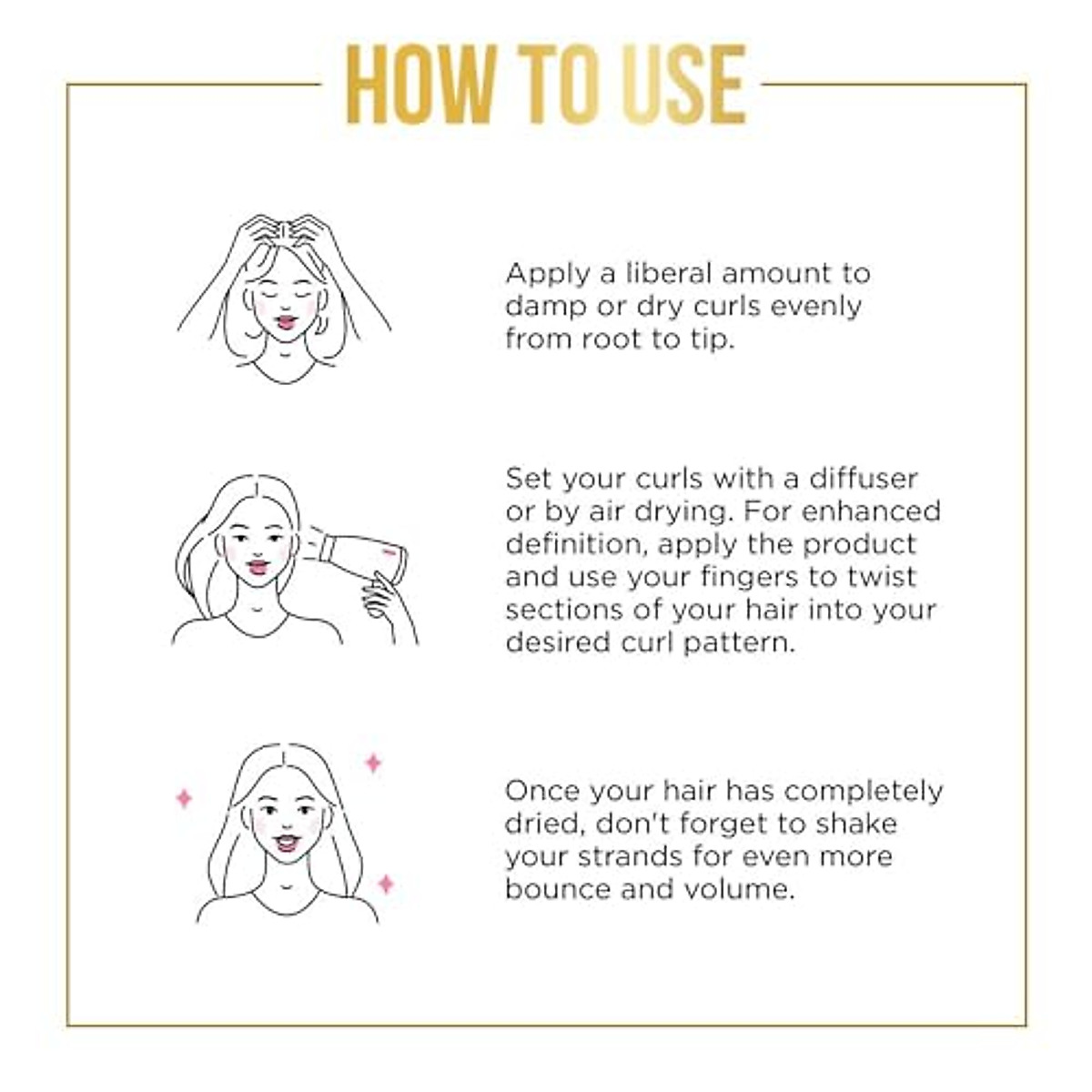 HOW TO USE

Apply a liberal amount to damp or dry curls evenly from root to tip.

Set your curls with a diffuser or by air drying. For enhanced definition, apply the product and use your fingers to twist sections of your hair into your desired curl pattern.

Once your hair has completely dried, don't forget to shake your strands for even more bounce and volume.