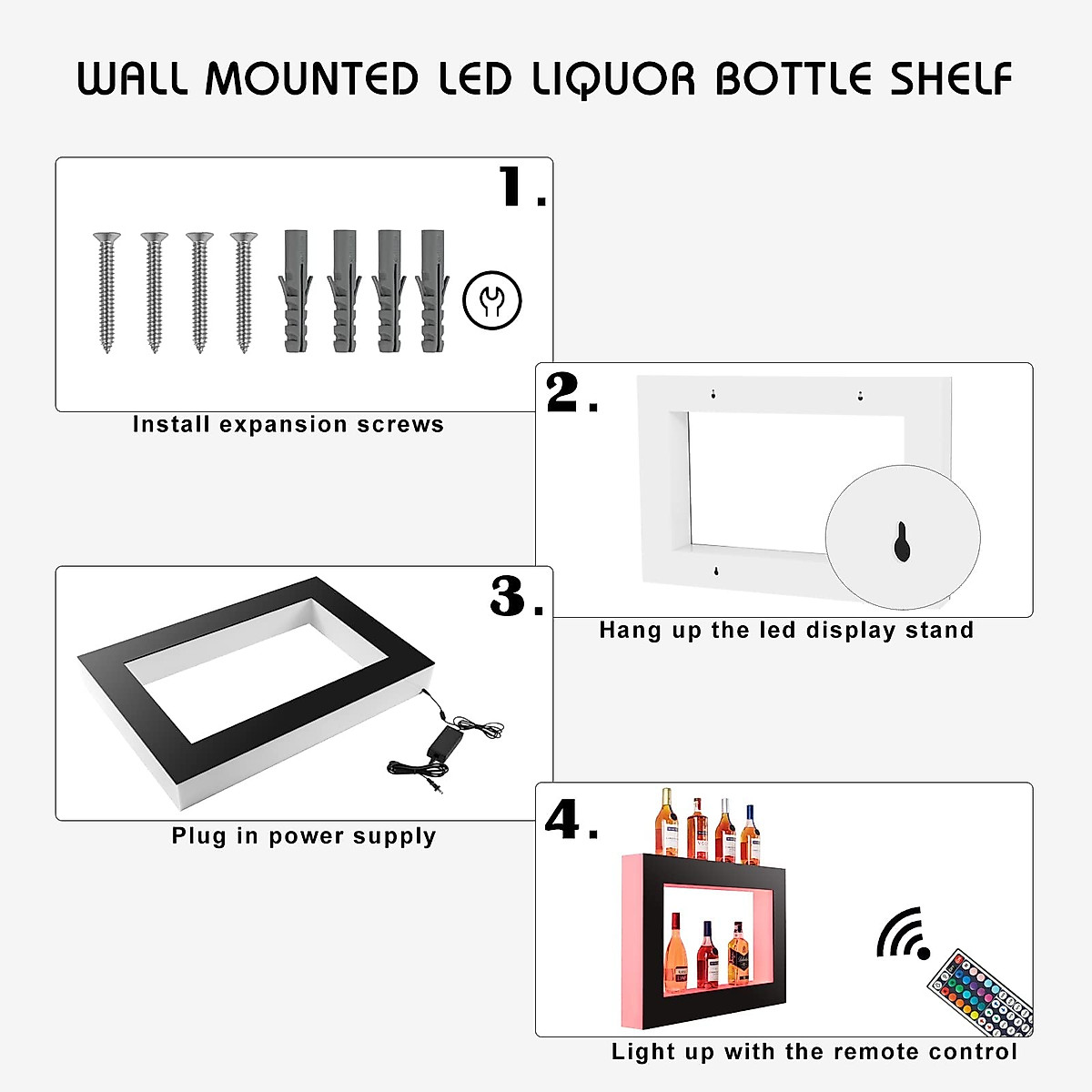 WALL MOUNTED LED LIQUOR BOTTLE SHELF

1.

Install expansion screws

2.

Hang up the led display stand

3.

Plug in power supply

4.

Light up with the remote control