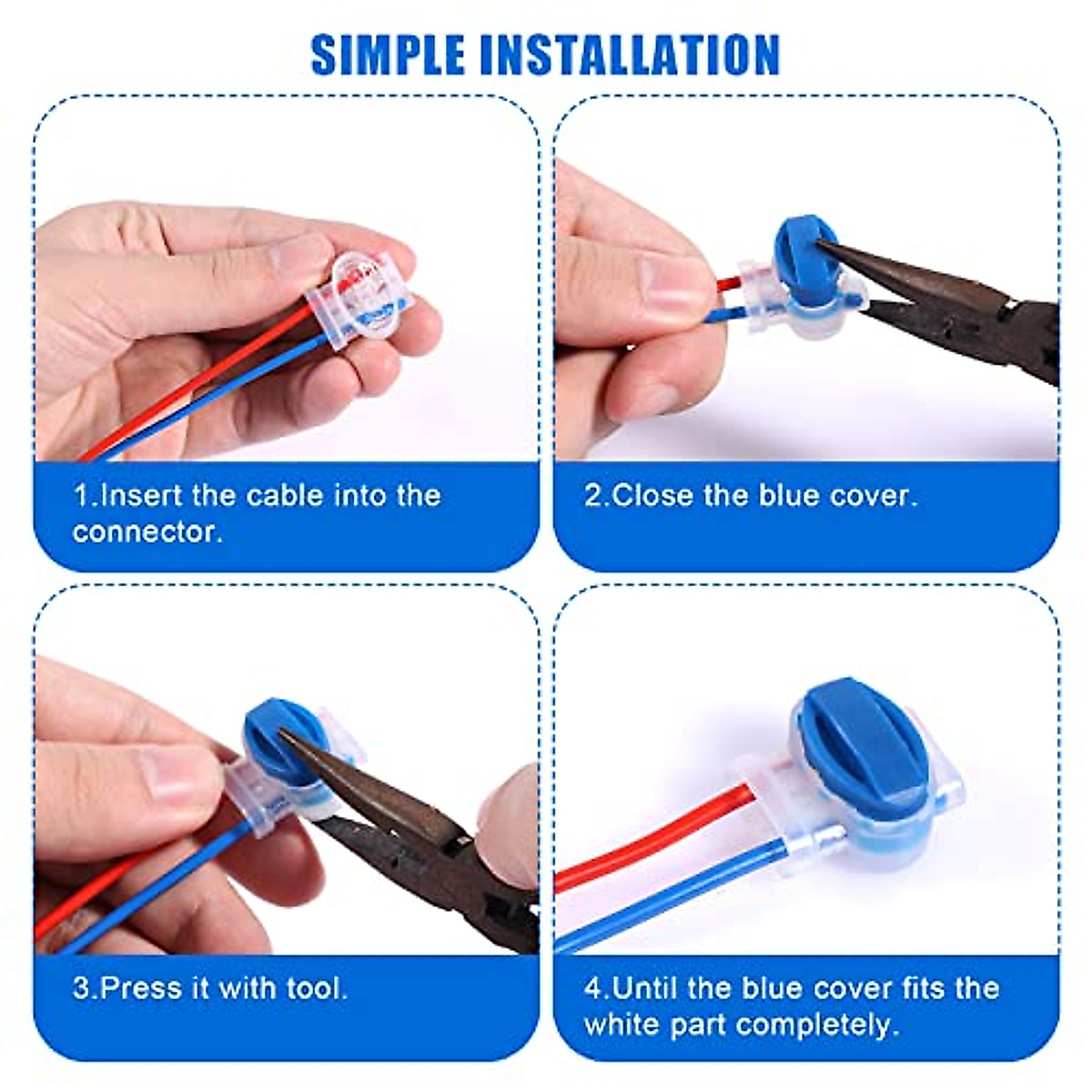 SIMPLE INSTALLATION

1.Insert the cable into the connector.

2.Close the blue cover.

3.Press it with tool.

4.Until the blue cover fits the white part completely.