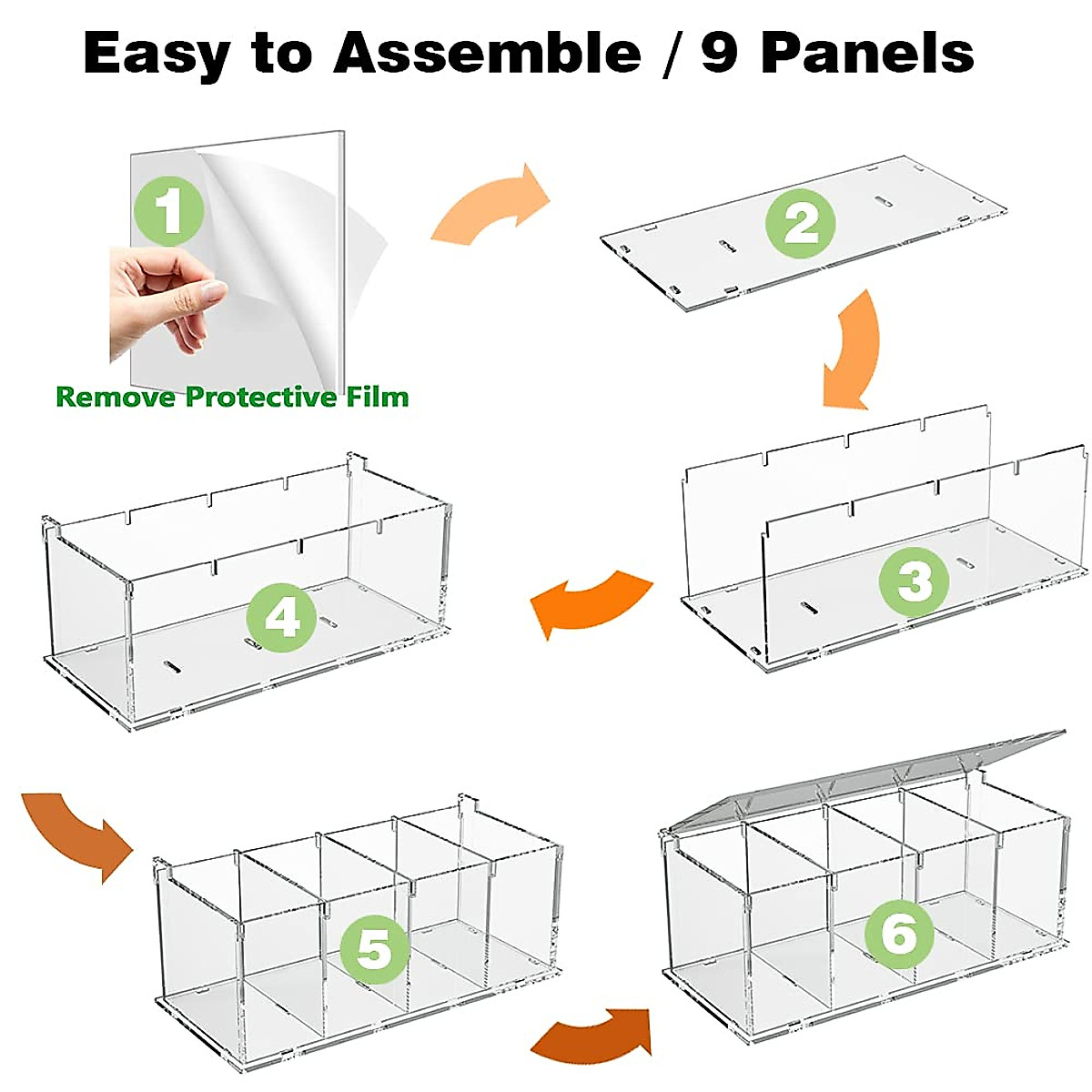 Easy to Assemble / 9 Panels

1

Remove Protective Film

2

3

4

5

6