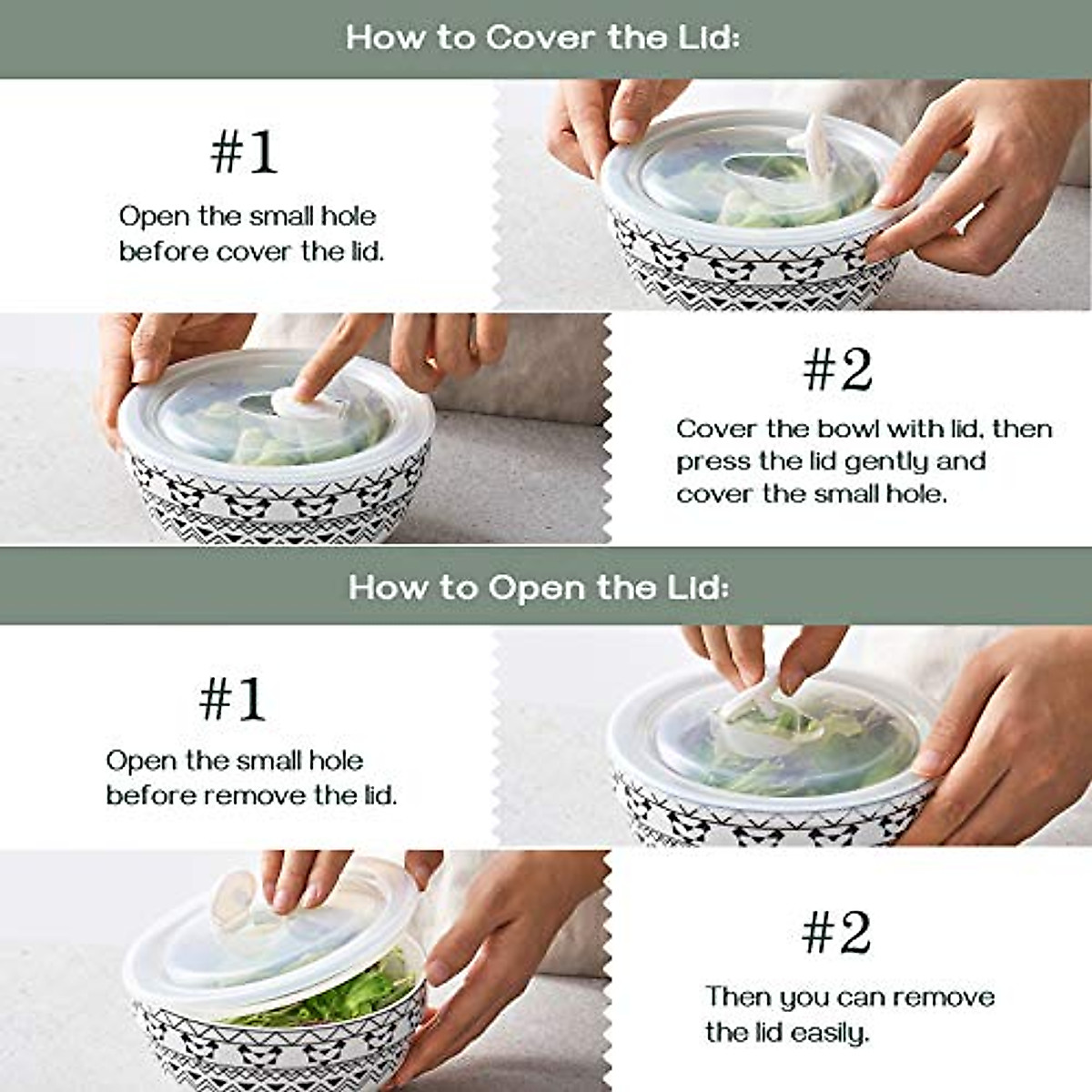 How to Cover the Lid:

#1

Open the small hole before cover the lid.

#2

Cover the bowl with lid, then press the lid gently and cover the small hole.

How to Open the Lid:

#1

Open the small hole before remove the lid.

#2

Then you can remove the lid easily.