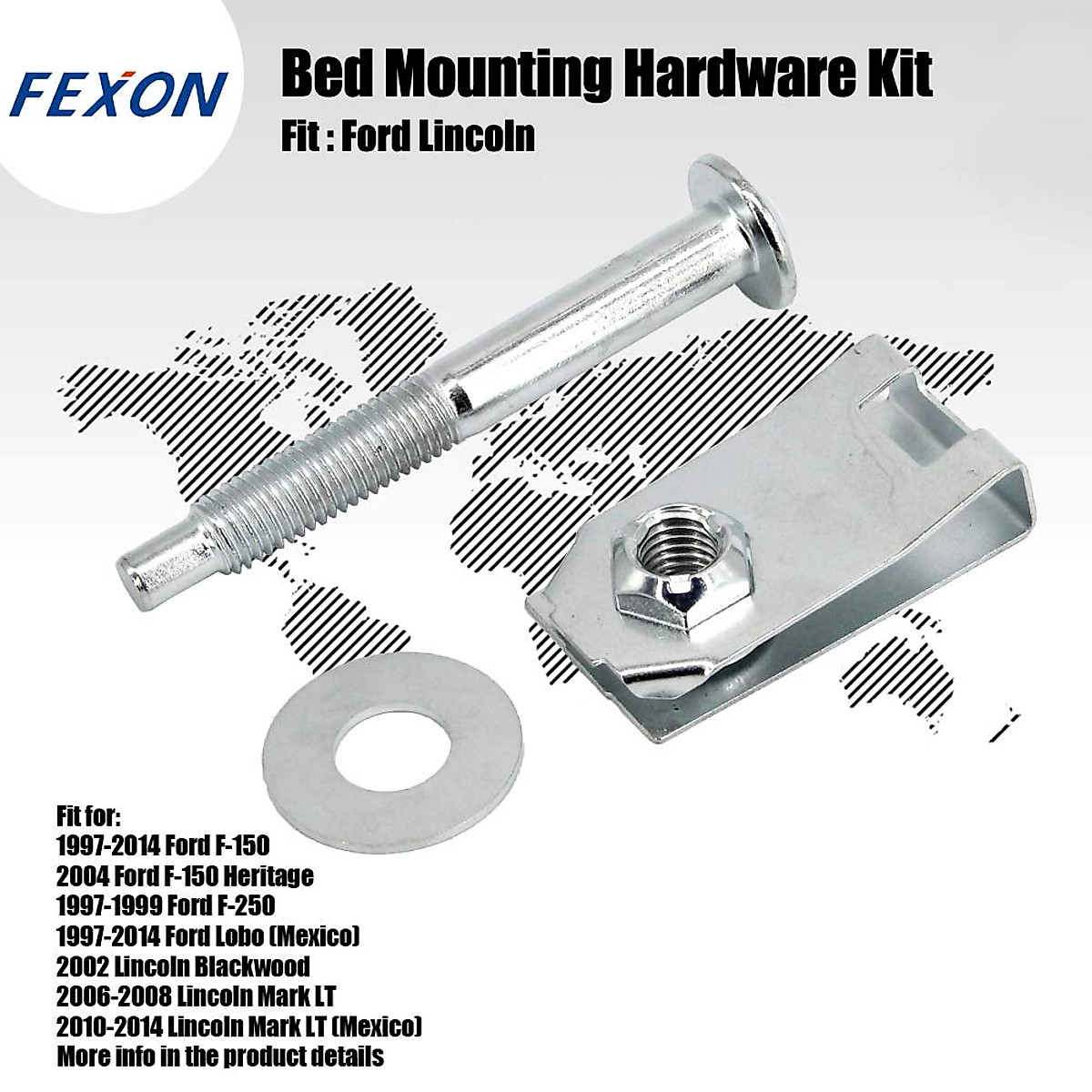 FEXON

Bed Mounting Hardware Kit
Fit : Ford Lincoln

Fit for:
1997-2014 Ford F-150
2004 Ford F-150 Heritage
1997-1999 Ford F-250
1997-2014 Ford Lobo (Mexico)
2002 Lincoln Blackwood
2006-2008 Lincoln Mark LT
2010-2014 Lincoln Mark LT (Mexico)
More info in the product details