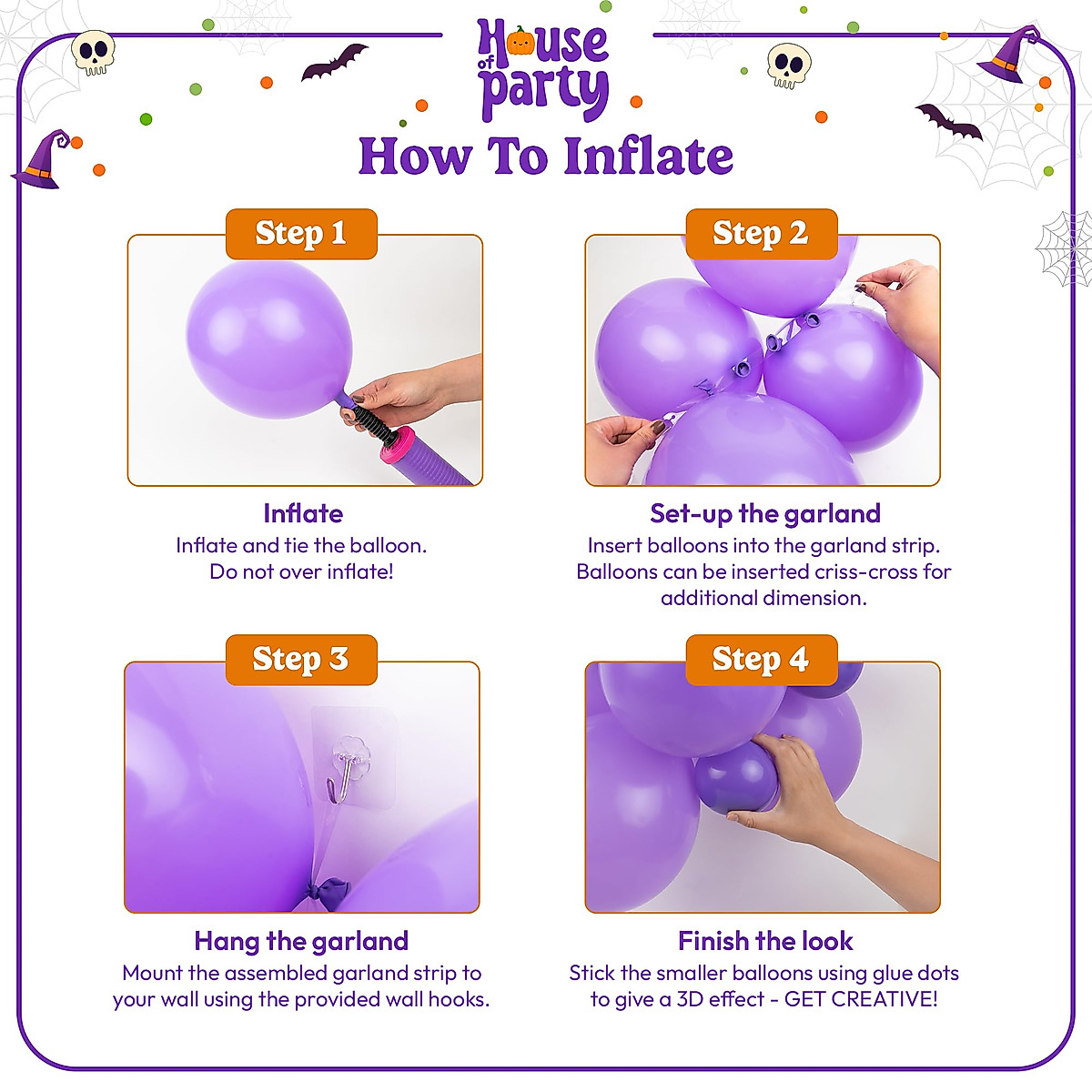 House of party

How To Inflate

Step 1

Inflate
Inflate and tie the balloon.
Do not over inflate!

Step 2

Set-up the garland
Insert balloons into the garland strip.
Balloons can be inserted criss-cross for additional dimension.

Step 3

Hang the garland
Mount the assembled garland strip to your wall using the provided wall hooks.

Step 4

Finish the look
Stick the smaller balloons using glue dots to give a 3D effect - GET CREATIVE!