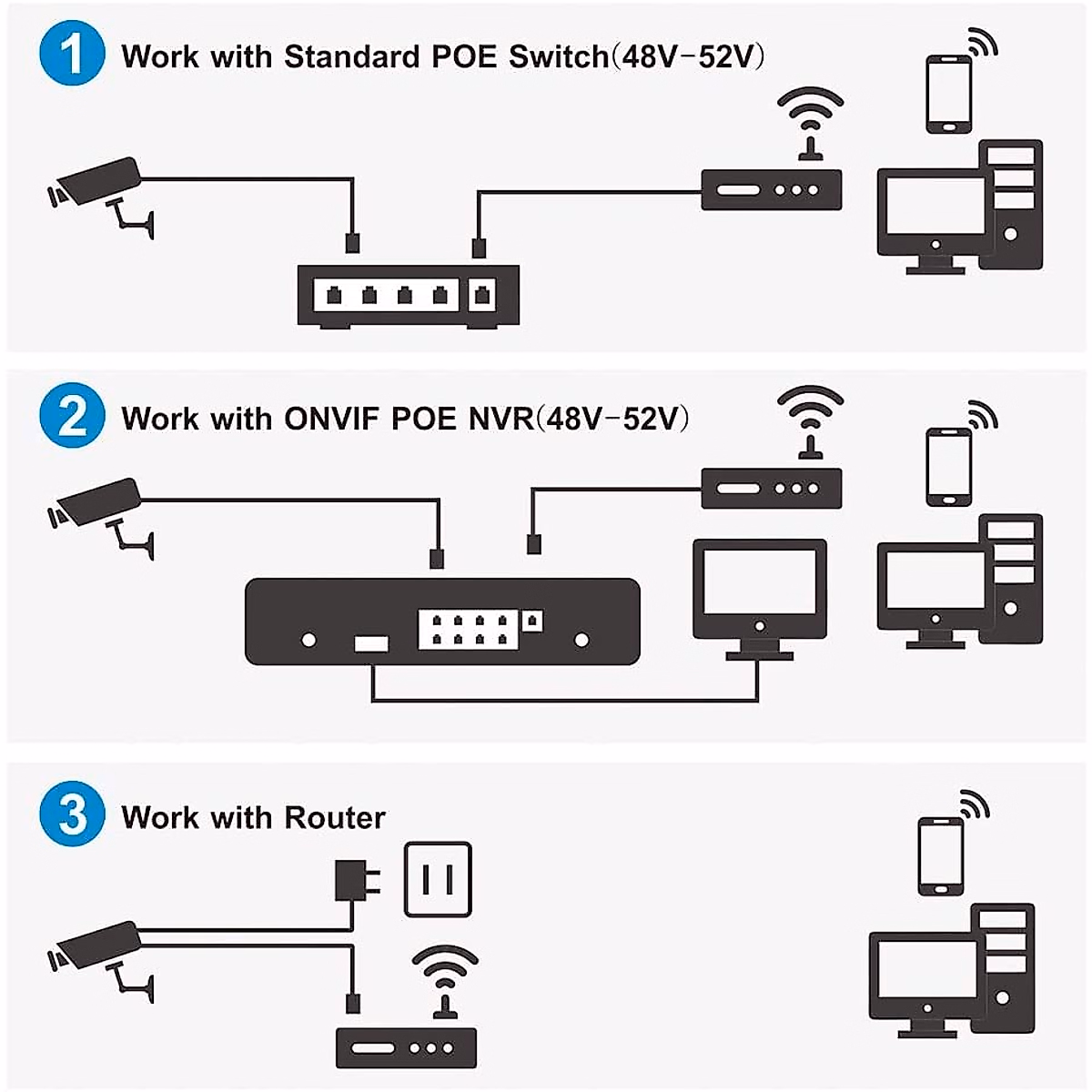 1 Work with Standard POE Switch(48V-52V)

2 Work with ONVIF POE NVR(48V-52V)

3 Work with Router