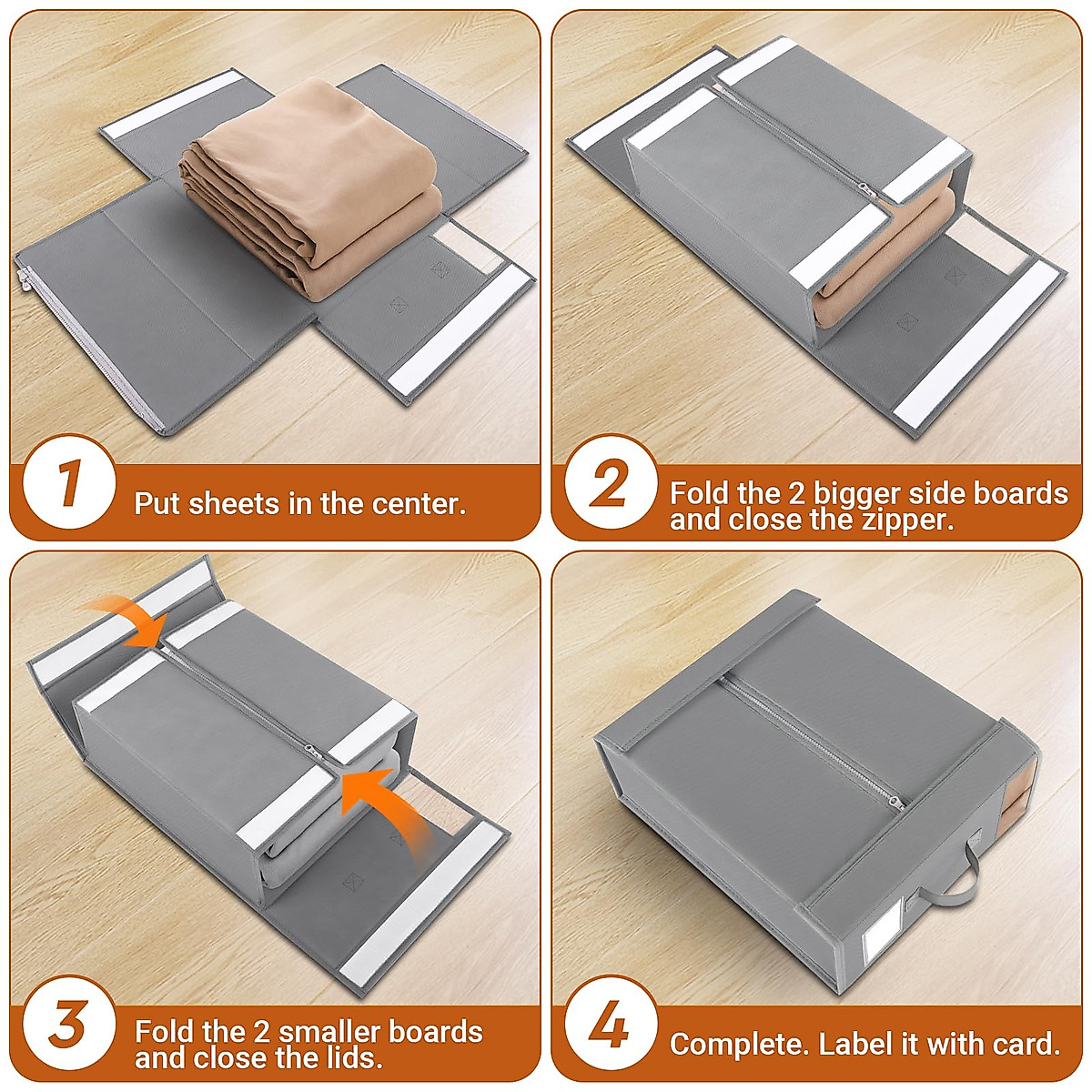 1 Put sheets in the center.

2 Fold the 2 bigger side boards and close the zipper.

3 Fold the 2 smaller boards and close the lids.

4 Complete. Label it with card.