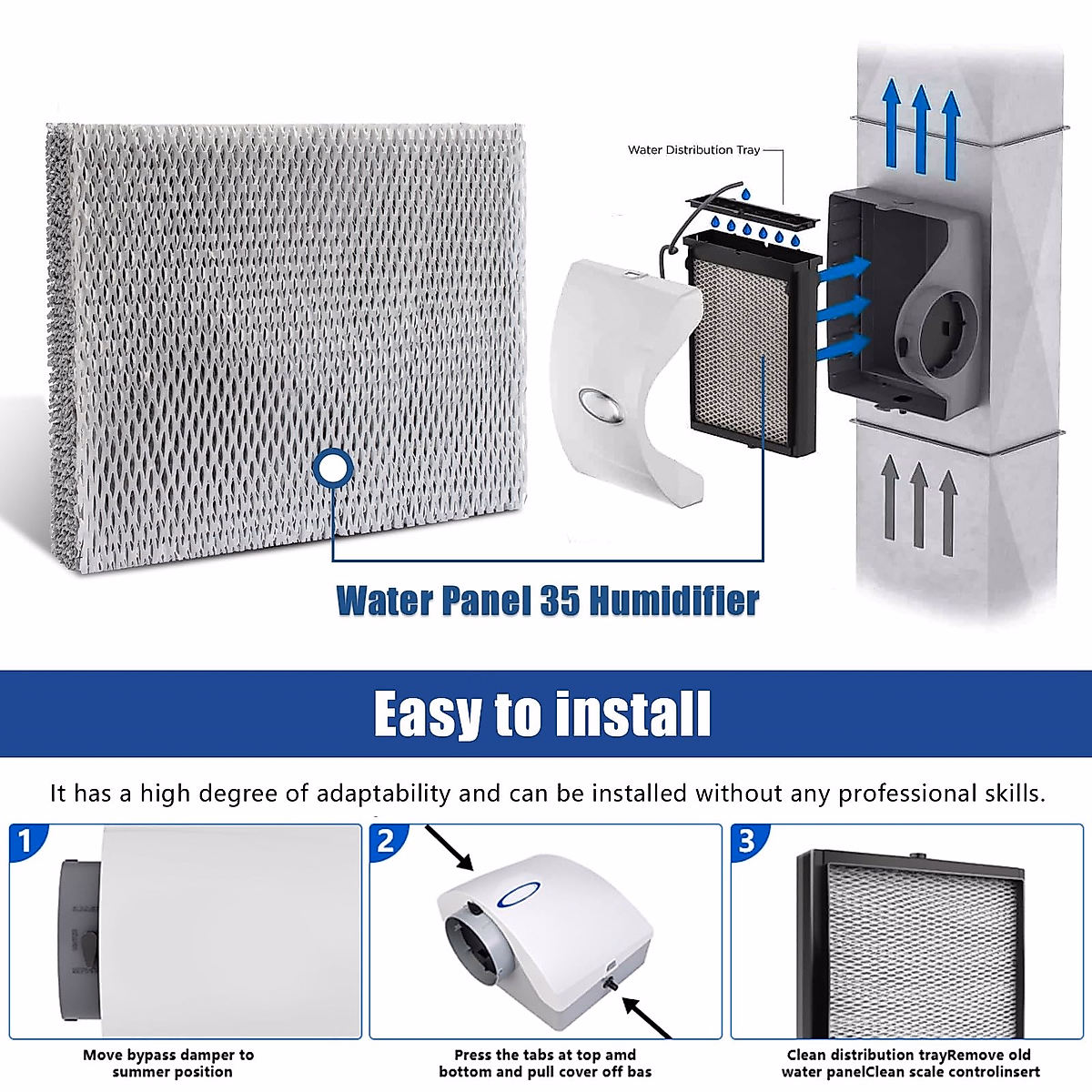 Water Distribution Tray

Water Panel 35 Humidifier

Easy to install

It has a high degree of adaptability and can be installed without any professional skills.

1

Move bypass damper to summer position

2

Press the tabs at top amd bottom and pull cover off bas

3

Clean distribution trayRemove old water panelClean scale controlinsert