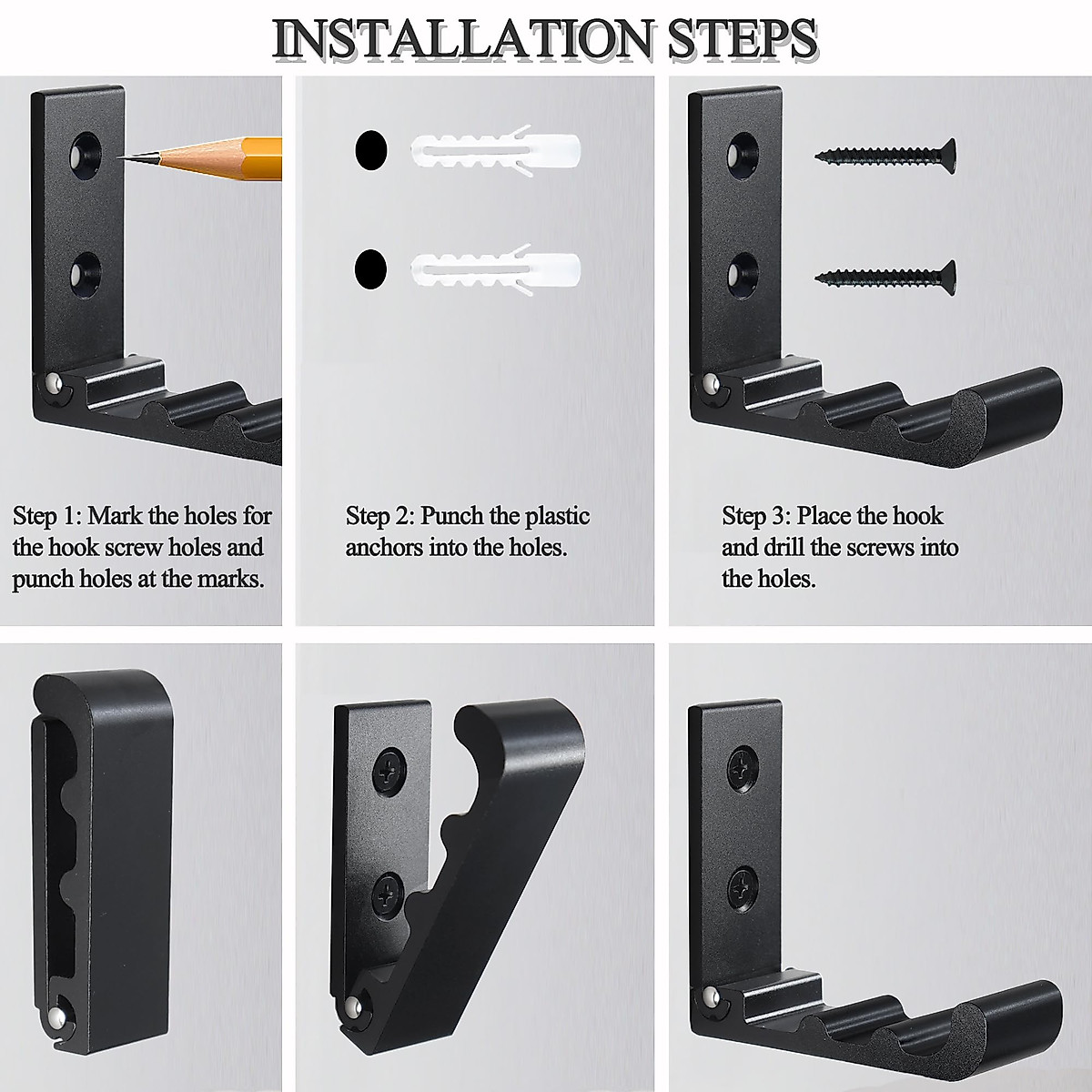 INSTALLATION STEPS

Step 1: Mark the holes for the hook screw holes and punch holes at the marks.

Step 2: Punch the plastic anchors into the holes.

Step 3: Place the hook and drill the screws into the holes.