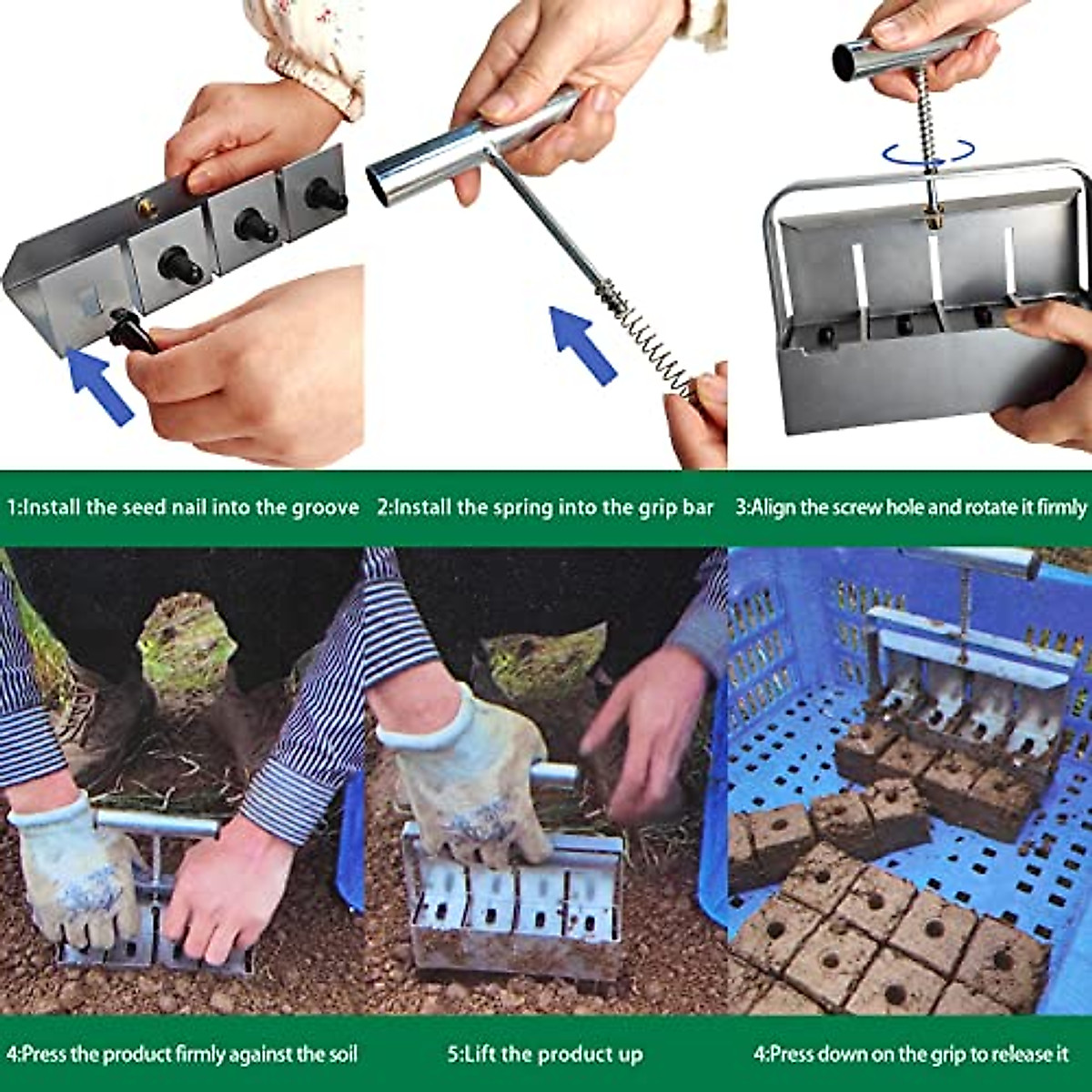 1:Install the seed nail into the groove

2:Install the spring into the grip bar

3:Align the screw hole and rotate it firmly

4:Press the product firmly against the soil

5:Lift the product up

4:Press down on the grip to release it