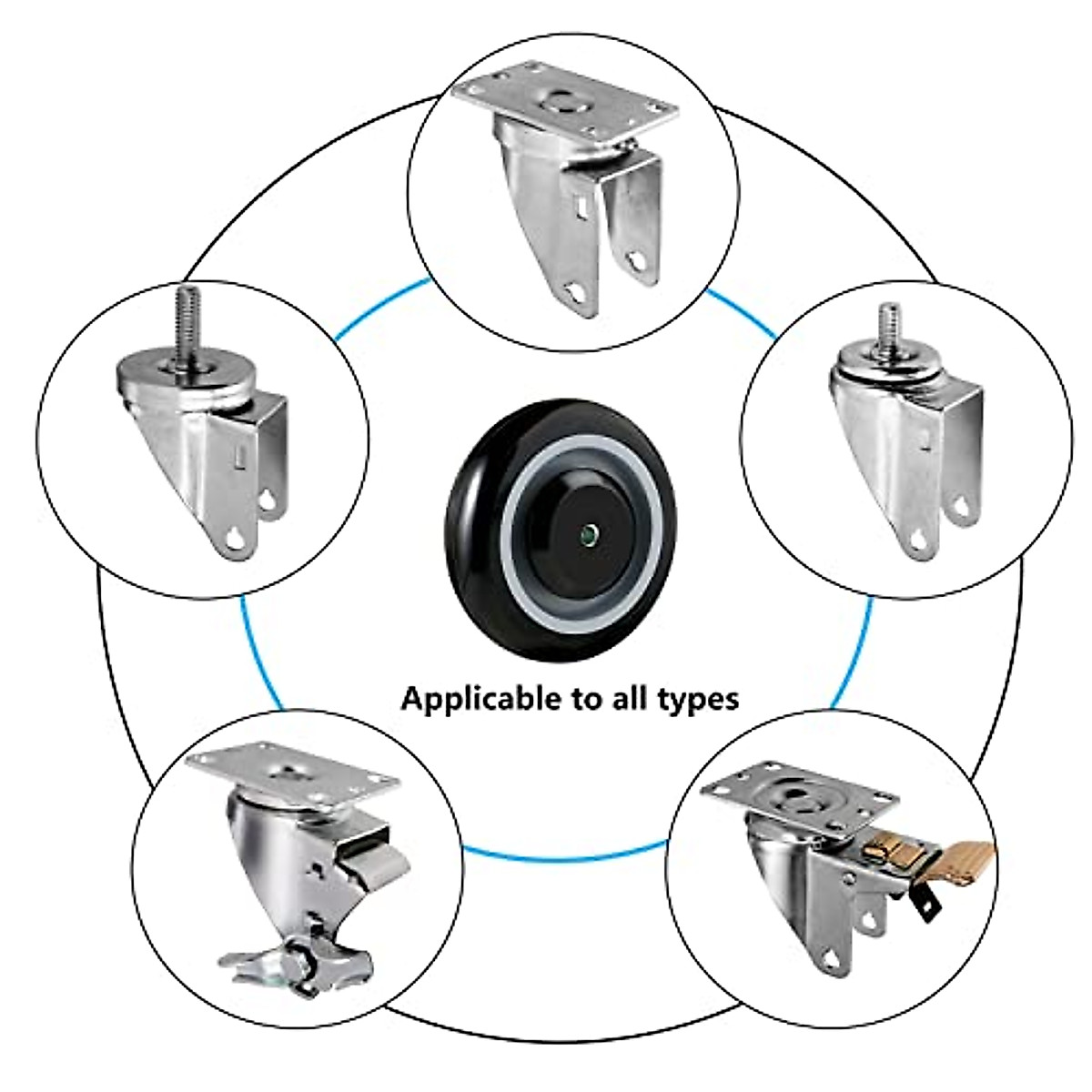 Applicable to all types