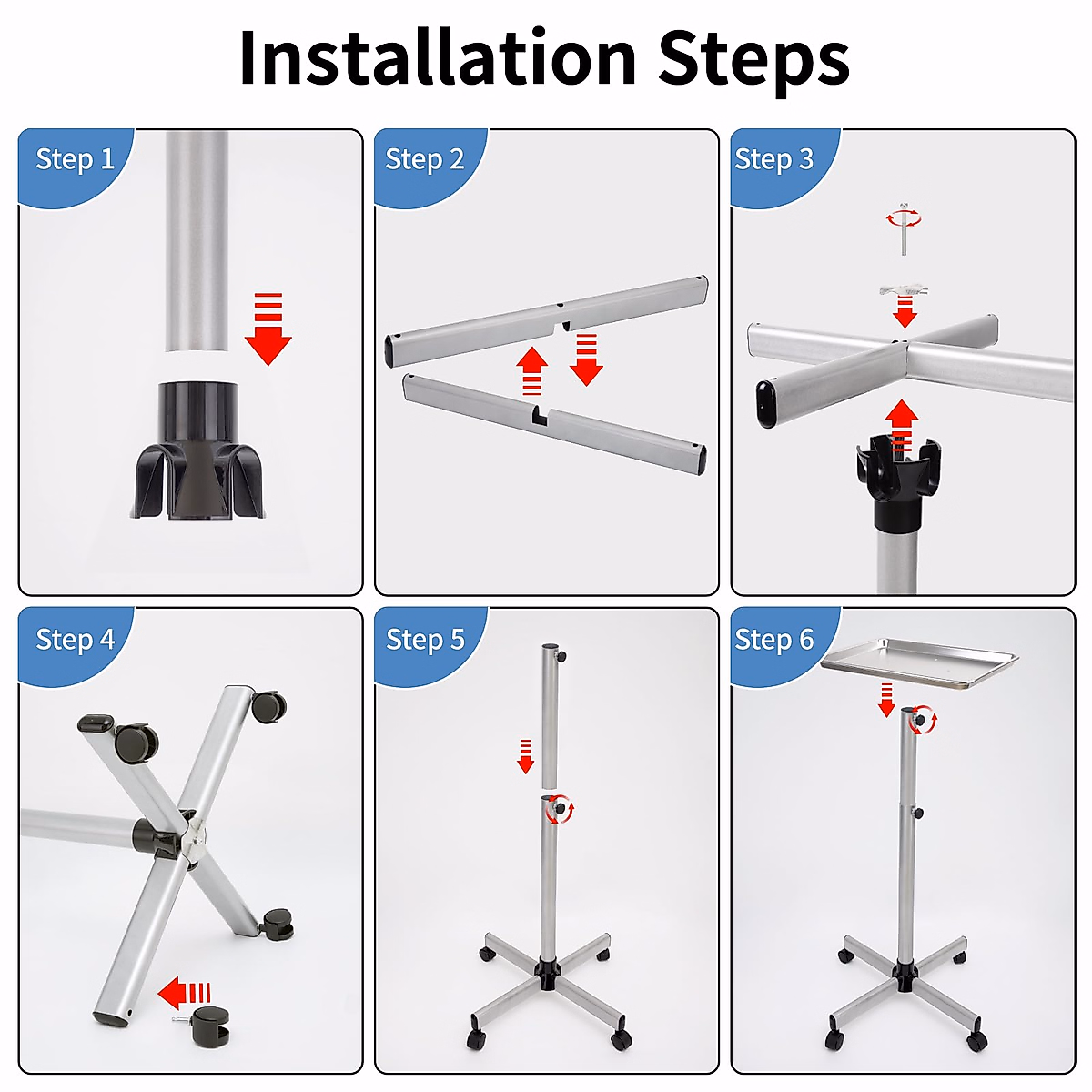 Installation Steps

Step 1

Step 2

Step 3

Step 4

Step 5

Step 6