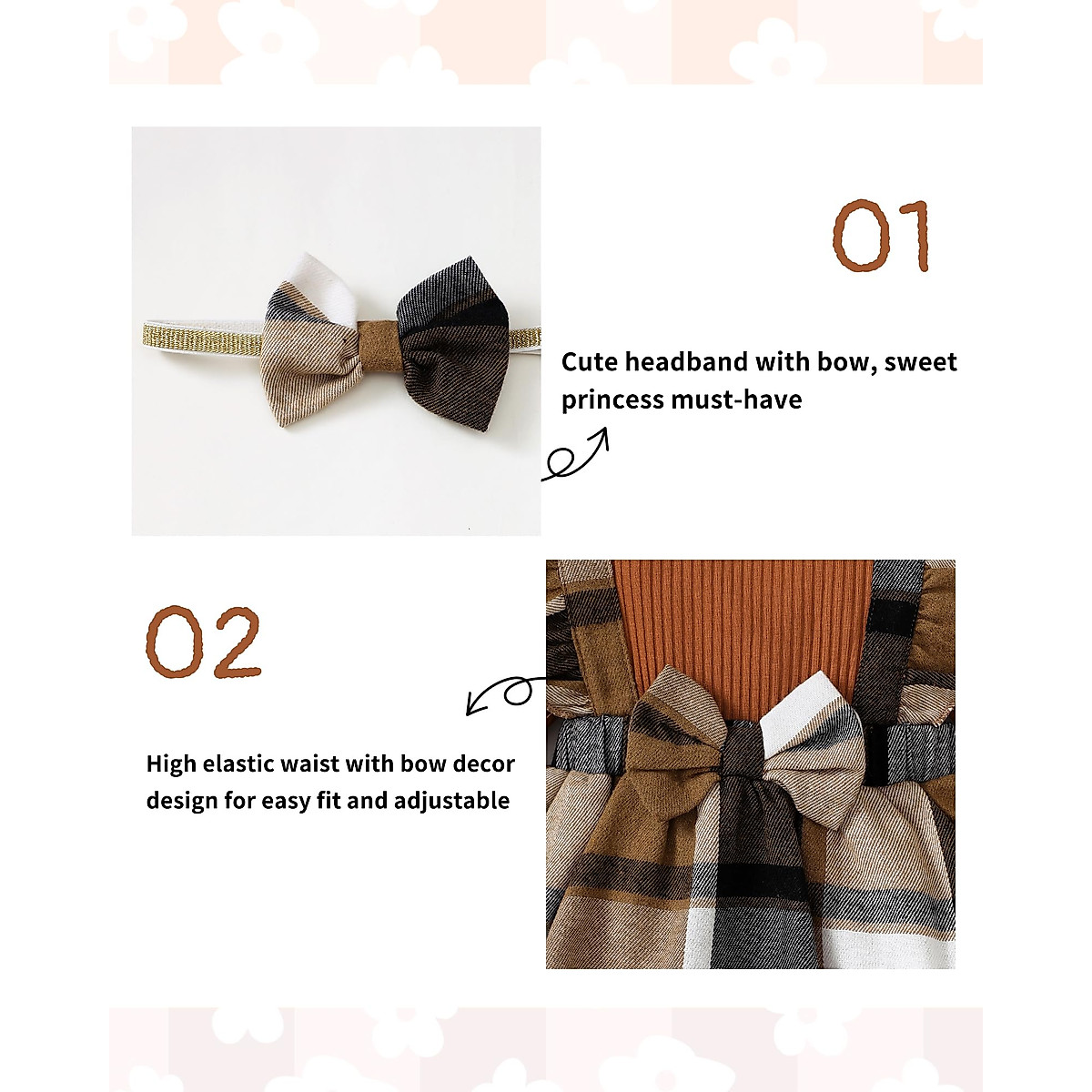 01

Cute headband with bow, sweet princess must-have

02

High elastic waist with bow decor design for easy fit and adjustable