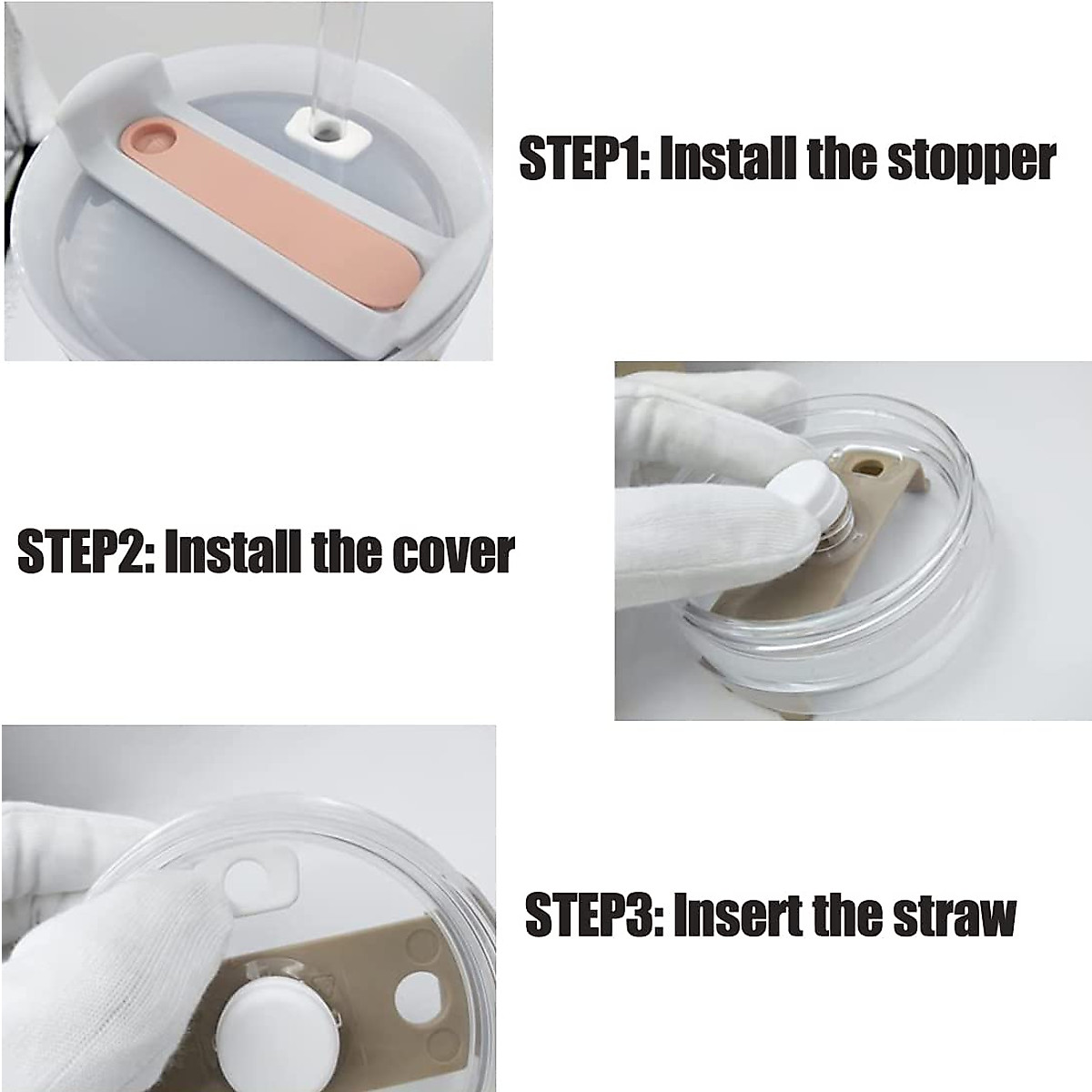 STEP1: Install the stopper

STEP2: Install the cover

STEP3: Insert the straw