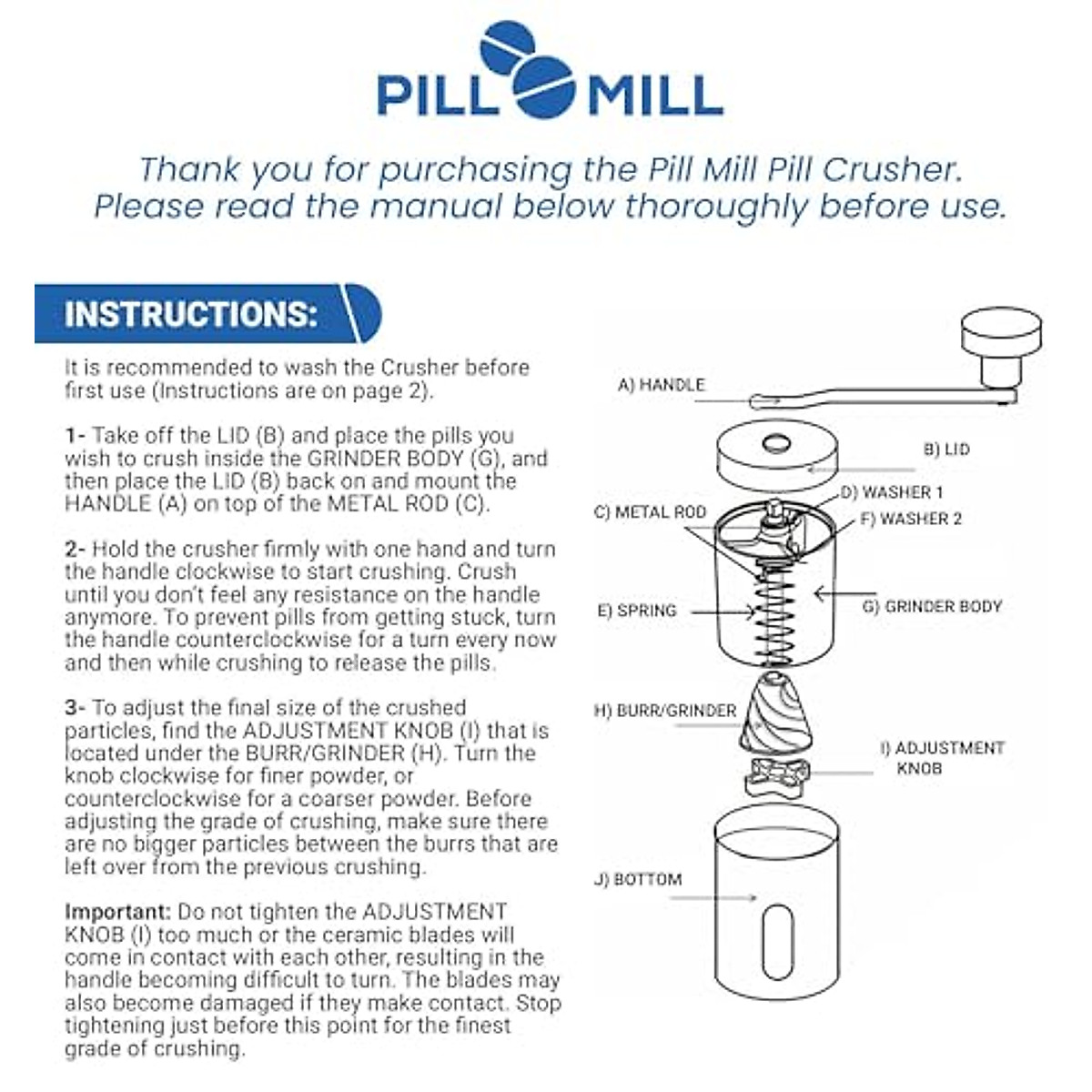 PILL MILL

Thank you for purchasing the Pill Mill Pill Crusher. Please read the manual below thoroughly before use.

INSTRUCTIONS:

It is recommended to wash the Crusher before first use (Instructions are on page 2).

1- Take off the LID (B) and place the pills you wish to crush inside the GRINDER BODY (G), and then place the LID (B) back on and mount the HANDLE (A) on top of the METAL ROD (C).

2- Hold the crusher firmly with one hand and turn the handle clockwise to start crushing. Crush until you don't feel any resistance on the handle anymore. To prevent pills from getting stuck, turn the handle counterclockwise for a turn every now and then while crushing to release the pills.

3- To adjust the final size of the crushed particles, find the ADJUSTMENT KNOB (I) that is located under the BURR/GRINDER (H). Turn the knob clockwise for finer powder, or counterclockwise for a coarser powder. Before adjusting the grade of crushing, make sure there are no bigger particles between the burrs that are left over from the previous crushing.

Important: Do not tighten the ADJUSTMENT KNOB (I) too much or the ceramic blades will come in contact with each other, resulting in the handle becoming difficult to turn. The blades may also become damaged if they make contact. Stop tightening just before this point for the finest grade of crushing.

A) HANDLE
B) LID
D) WASHER 1
C) METAL ROD
F) WASHER 2
E) SPRING
G) GRINDER BODY
H) BURR/GRINDER
I) ADJUSTMENT KNOB
J) BOTTOM