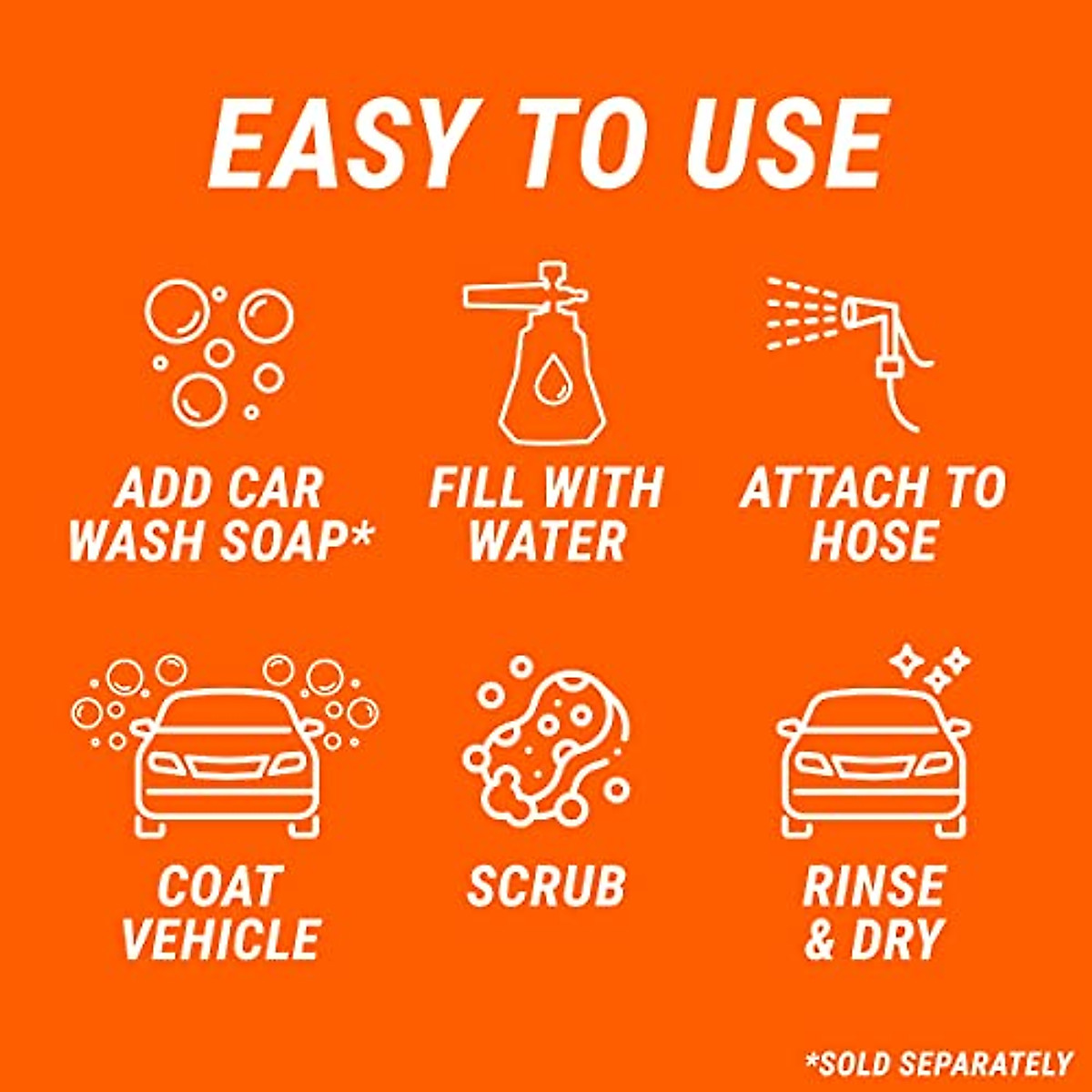 EASY TO USE

ADD CAR WASH SOAP*

FILL WITH WATER

ATTACH TO HOSE

COAT VEHICLE

SCRUB

RINSE & DRY

*SOLD SEPARATELY