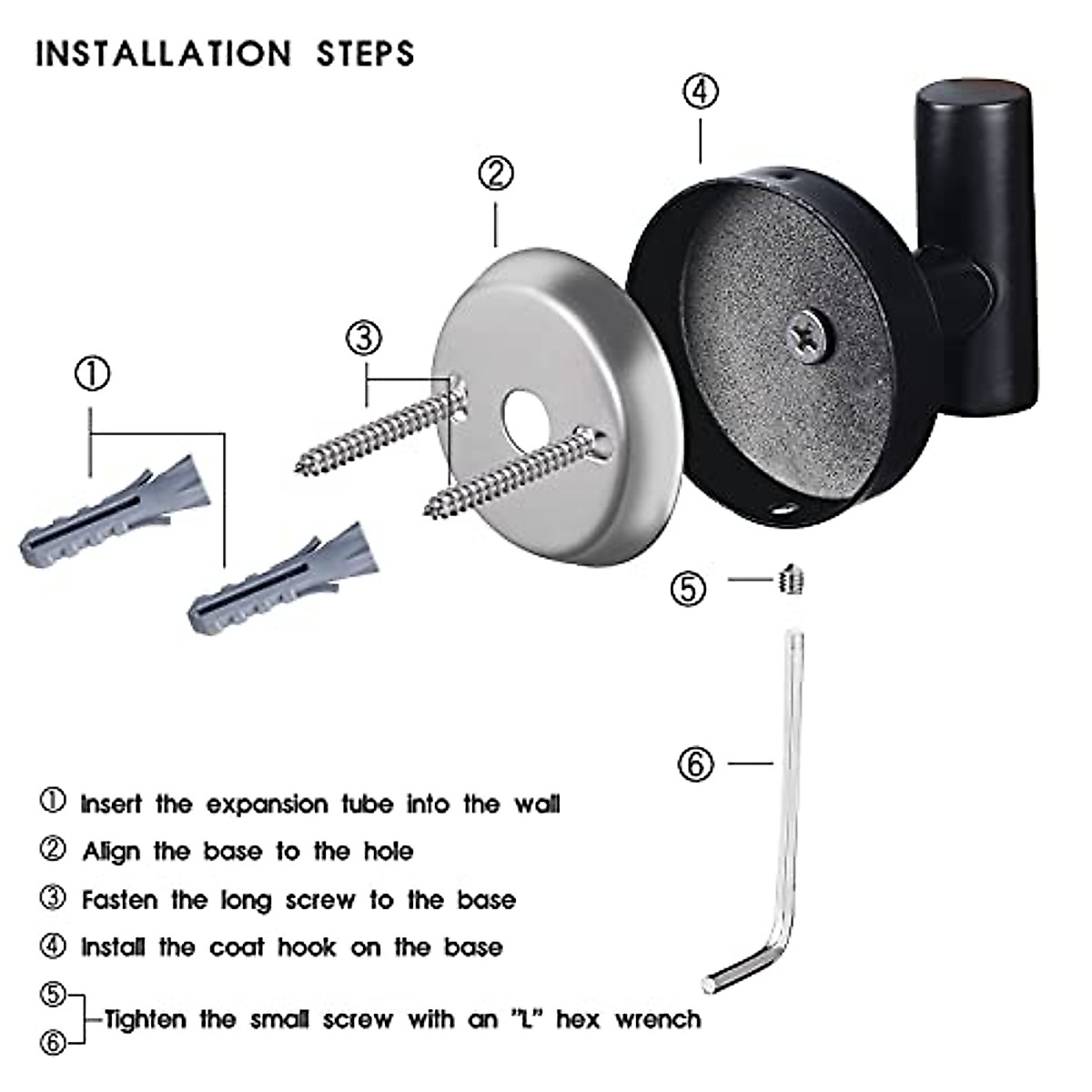 INSTALLATION STEPS

④

②

③

①

⑤

⑥

① Insert the expansion tube into the wall

② Align the base to the hole

③ Fasten the long screw to the base

④ Install the coat hook on the base

⑤ ⑥ Tighten the small screw with an "L" hex wrench