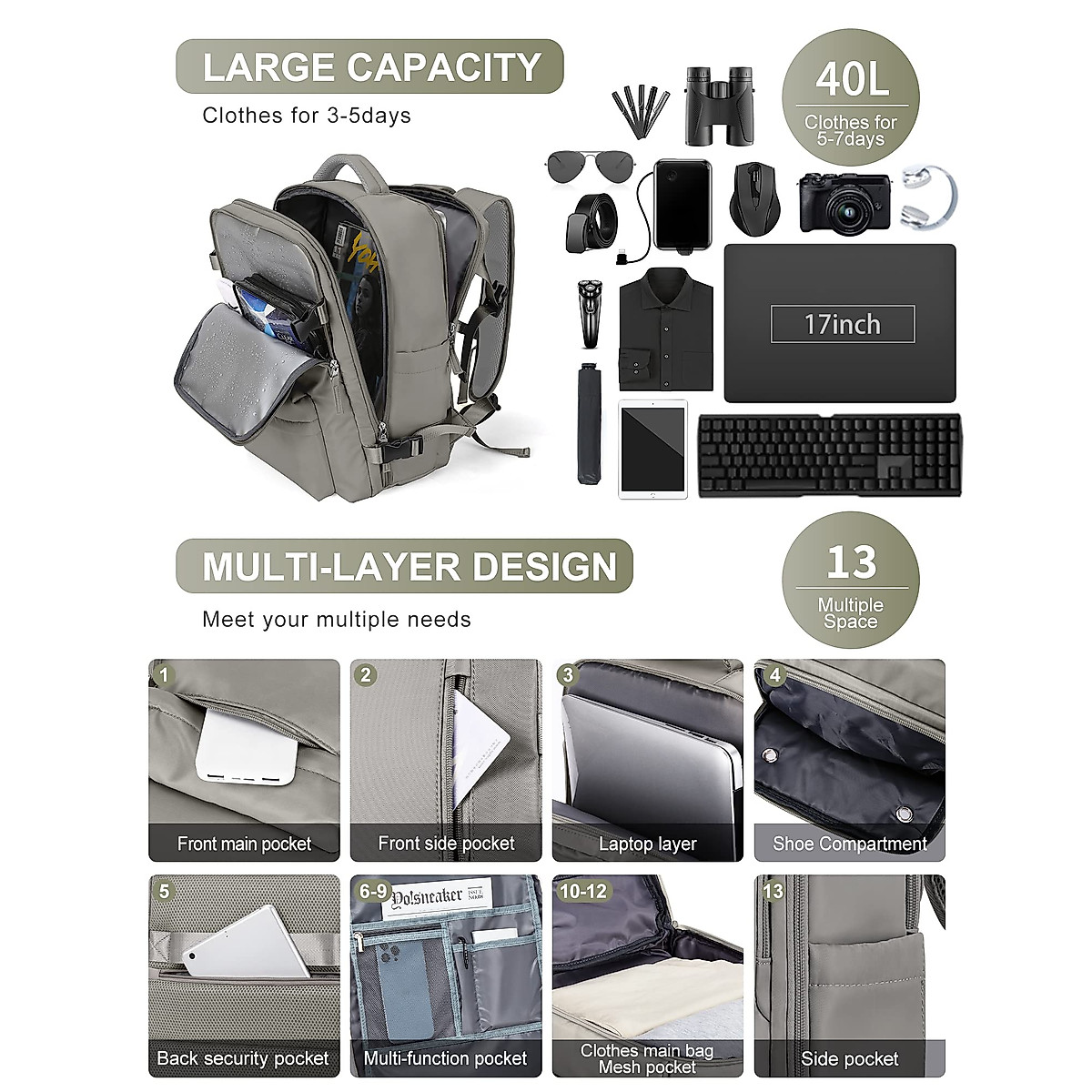 LARGE CAPACITY
Clothes for 3-5days

40L
Clothes for 5-7days

17inch

MULTI-LAYER DESIGN
Meet your multiple needs

13
Multiple Space

1
Front main pocket

2
Front side pocket

3
Laptop layer

4
Shoe Compartment

5
Back security pocket

6-9
Do!sneaker
Multi-function pocket

10-12
Clothes main bag
Mesh pocket

13
Side pocket