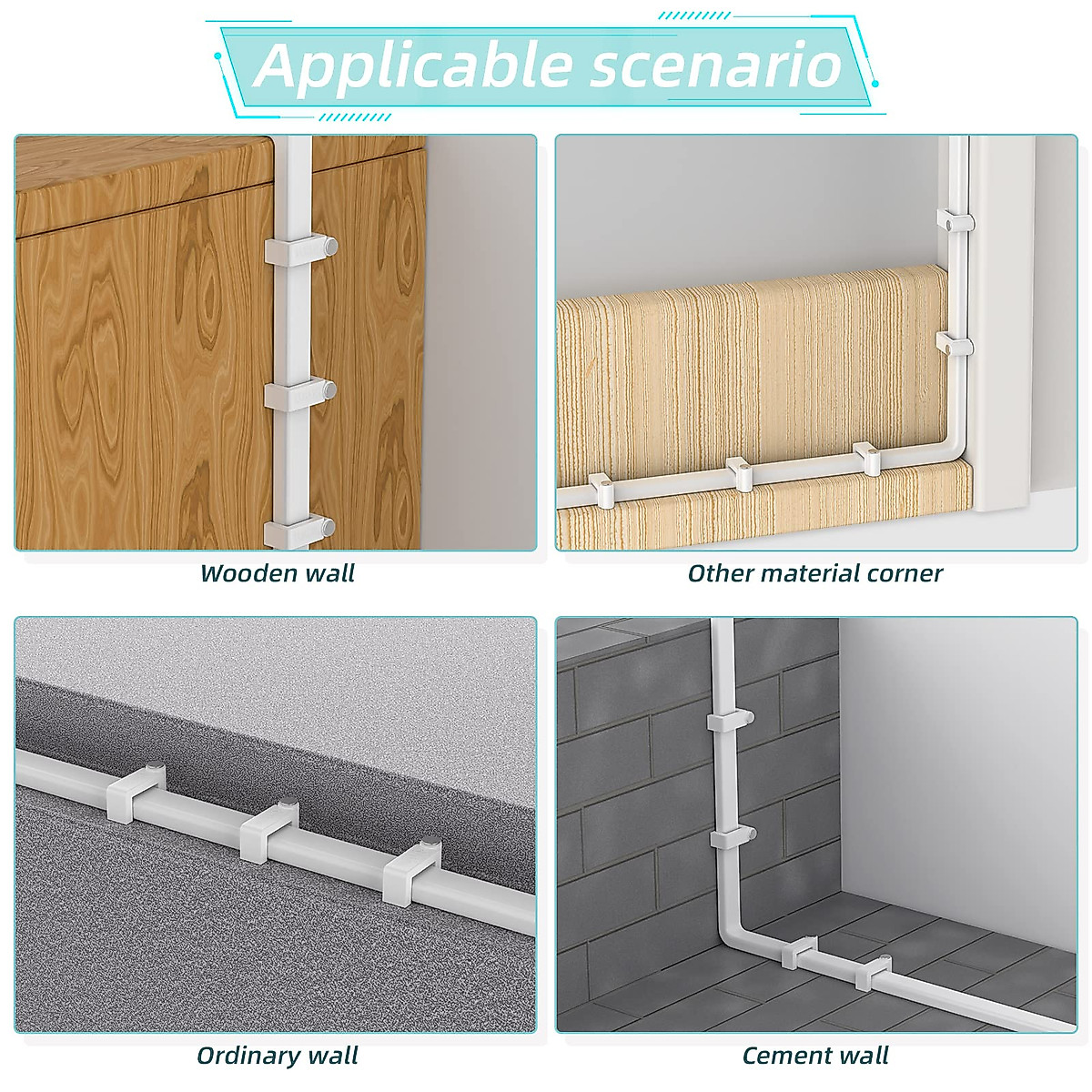 Applicable scenario

Wooden wall

Other material corner

Ordinary wall

Cement wall