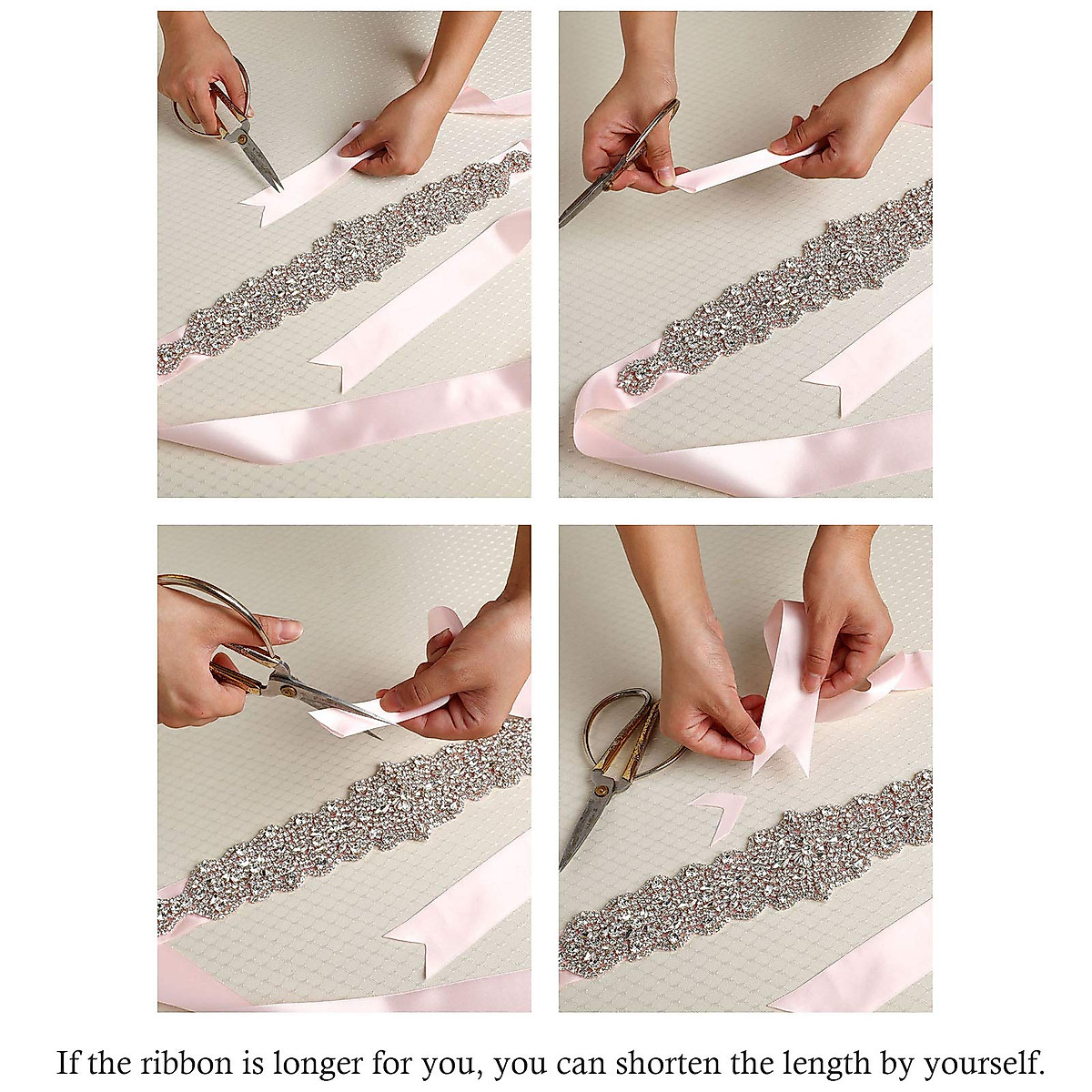 If the ribbon is longer for you, you can shorten the length by yourself.