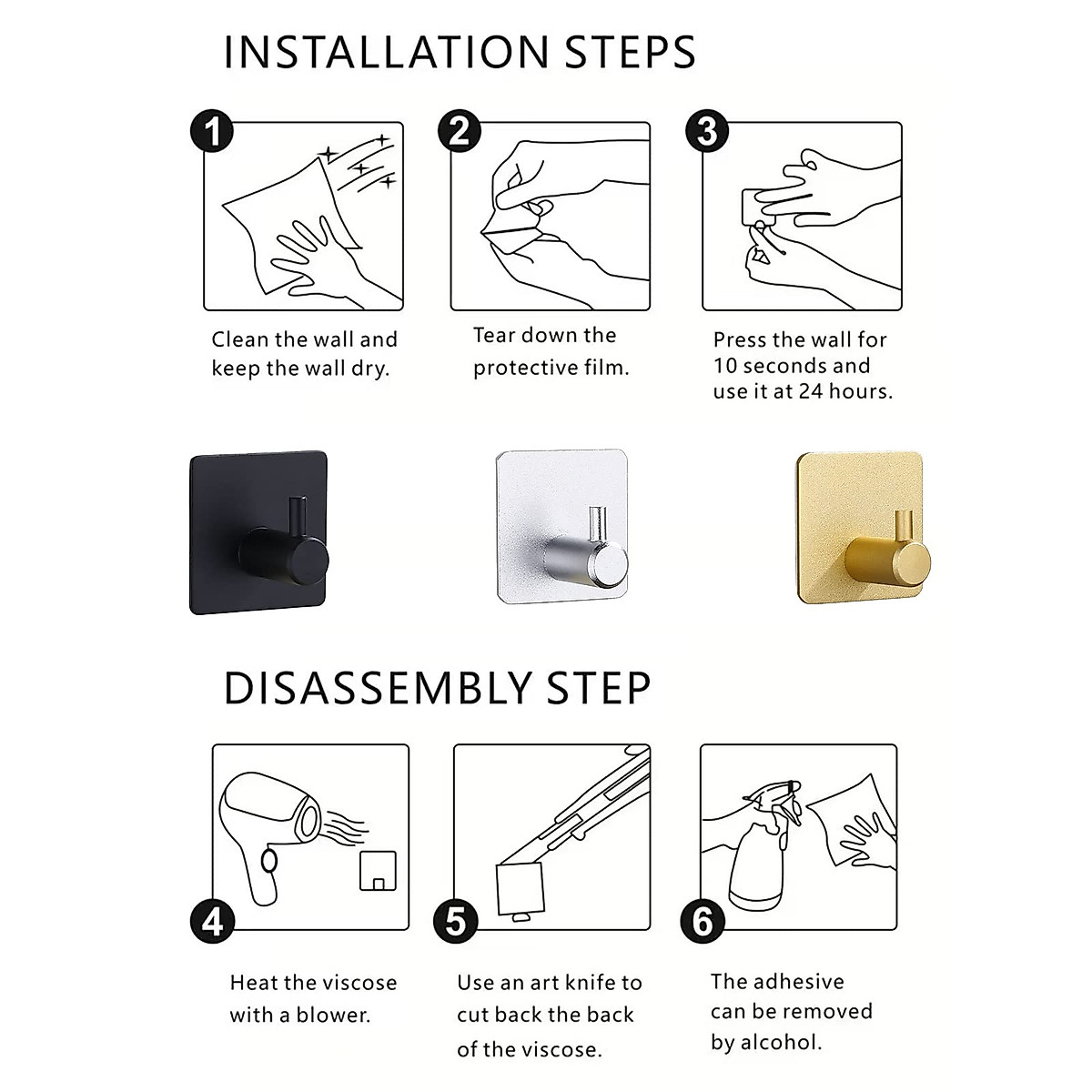 INSTALLATION STEPS

1

Clean the wall and keep the wall dry.

2

Tear down the protective film.

3

Press the wall for 10 seconds and use it at 24 hours.

DISASSEMBLY STEP

4

Heat the viscose with a blower.

5

Use an art knife to cut back the back of the viscose.

6

The adhesive can be removed by alcohol.