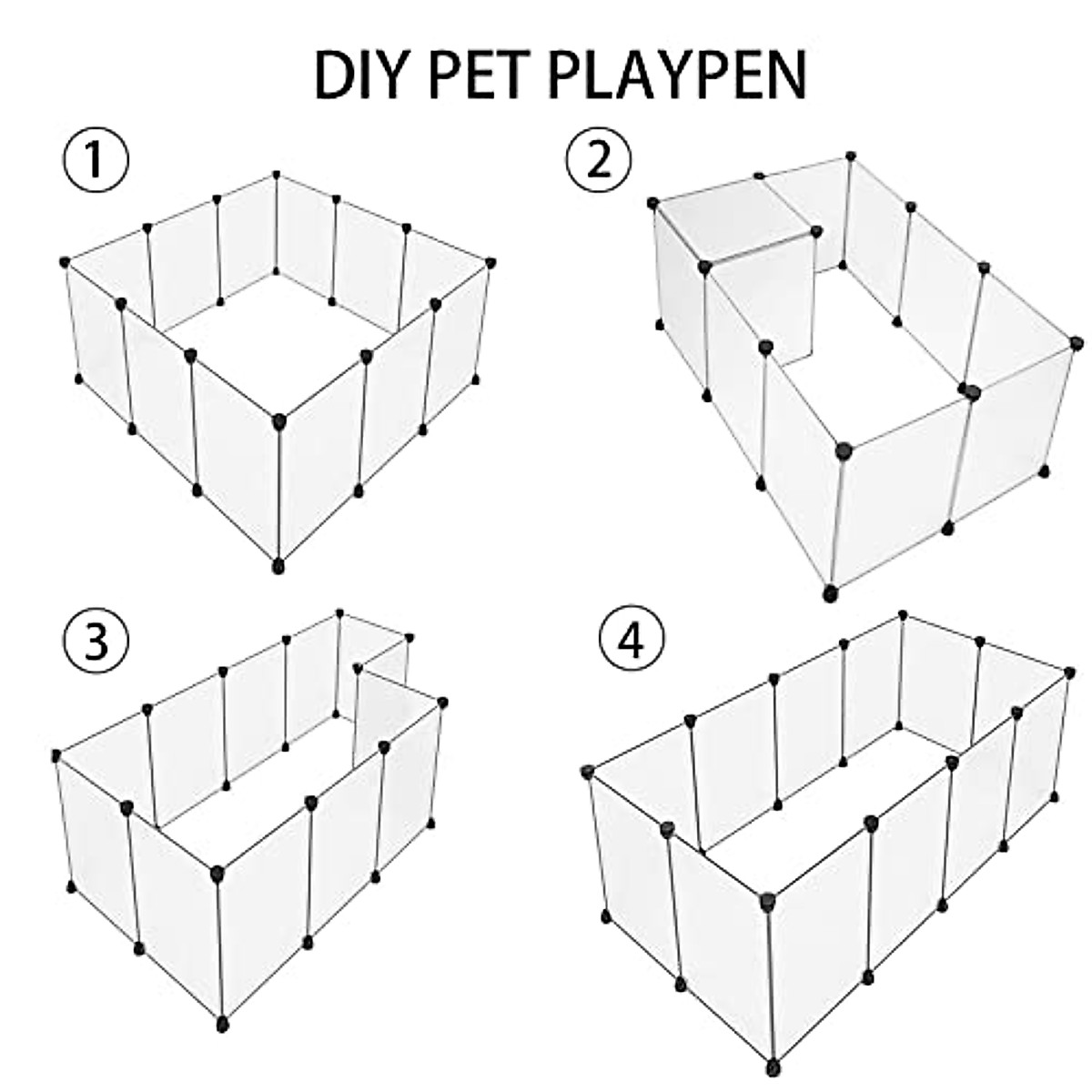 DIY PET PLAYPEN

①

②

③

④