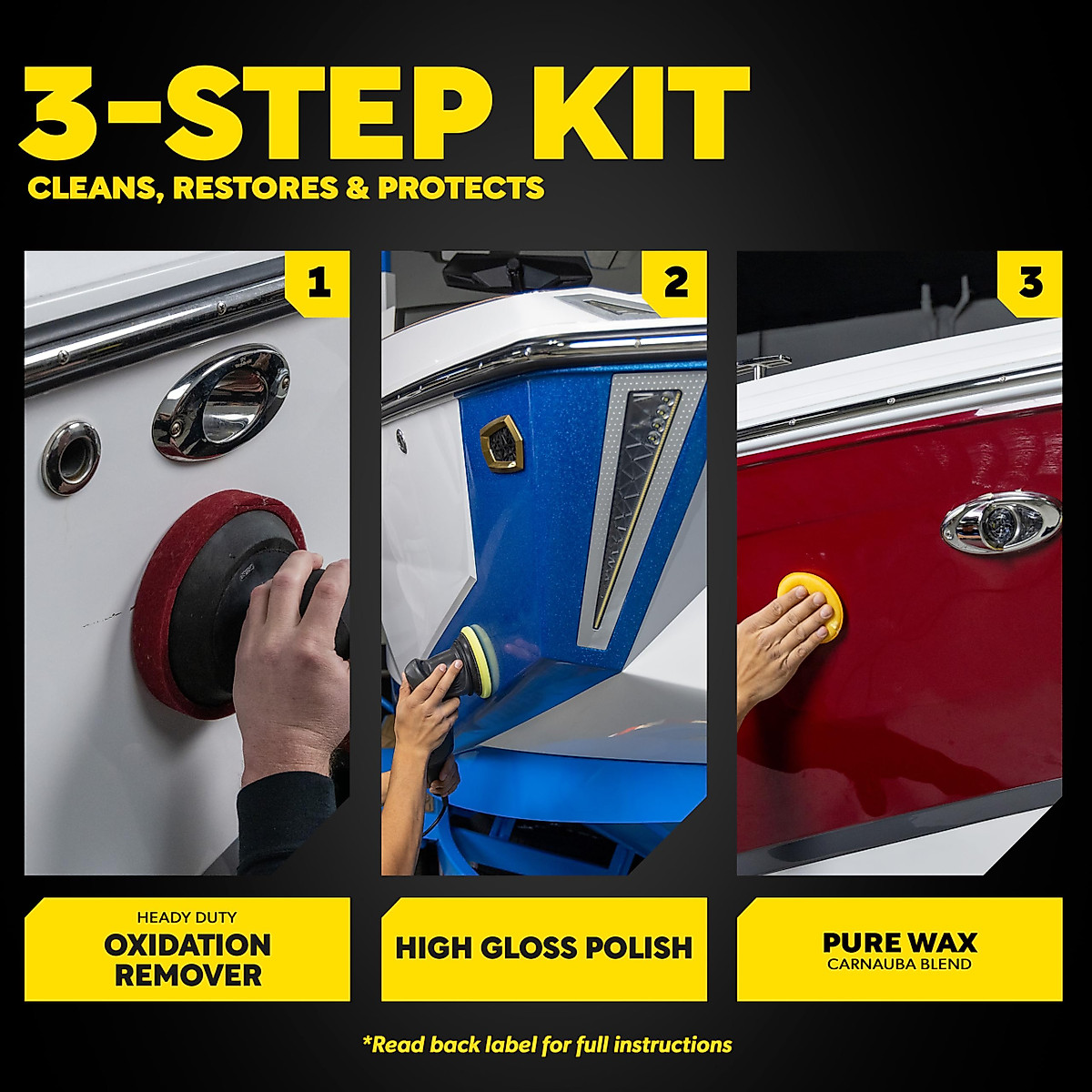 3-STEP KIT
CLEANS, RESTORES & PROTECTS

1

2

3

HEADY DUTY
OXIDATION REMOVER

HIGH GLOSS POLISH

PURE WAX
CARNAUBA BLEND

*Read back label for full instructions