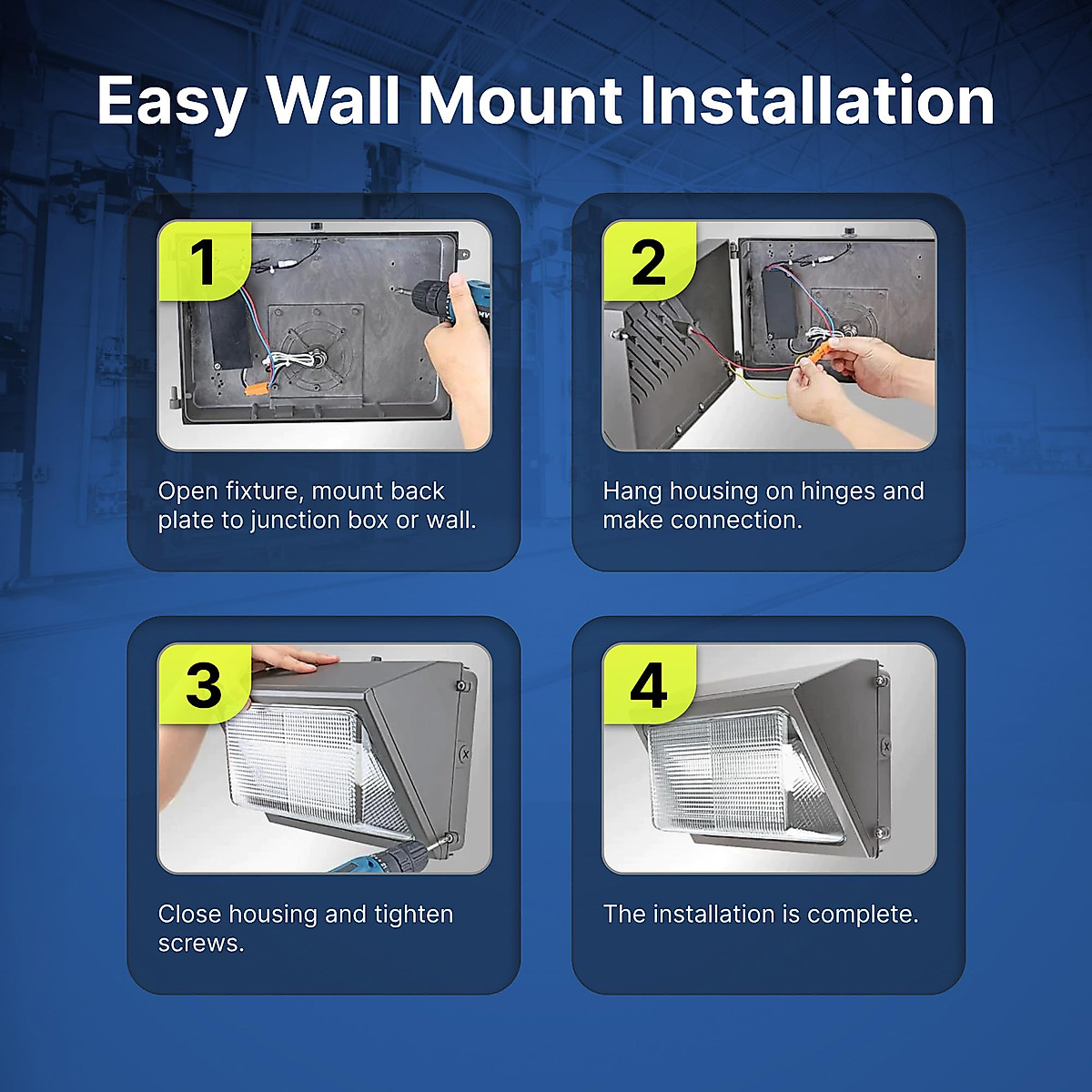 Easy Wall Mount Installation

1

Open fixture, mount back plate to junction box or wall.

2

Hang housing on hinges and make connection.

3

Close housing and tighten screws.

4

The installation is complete.